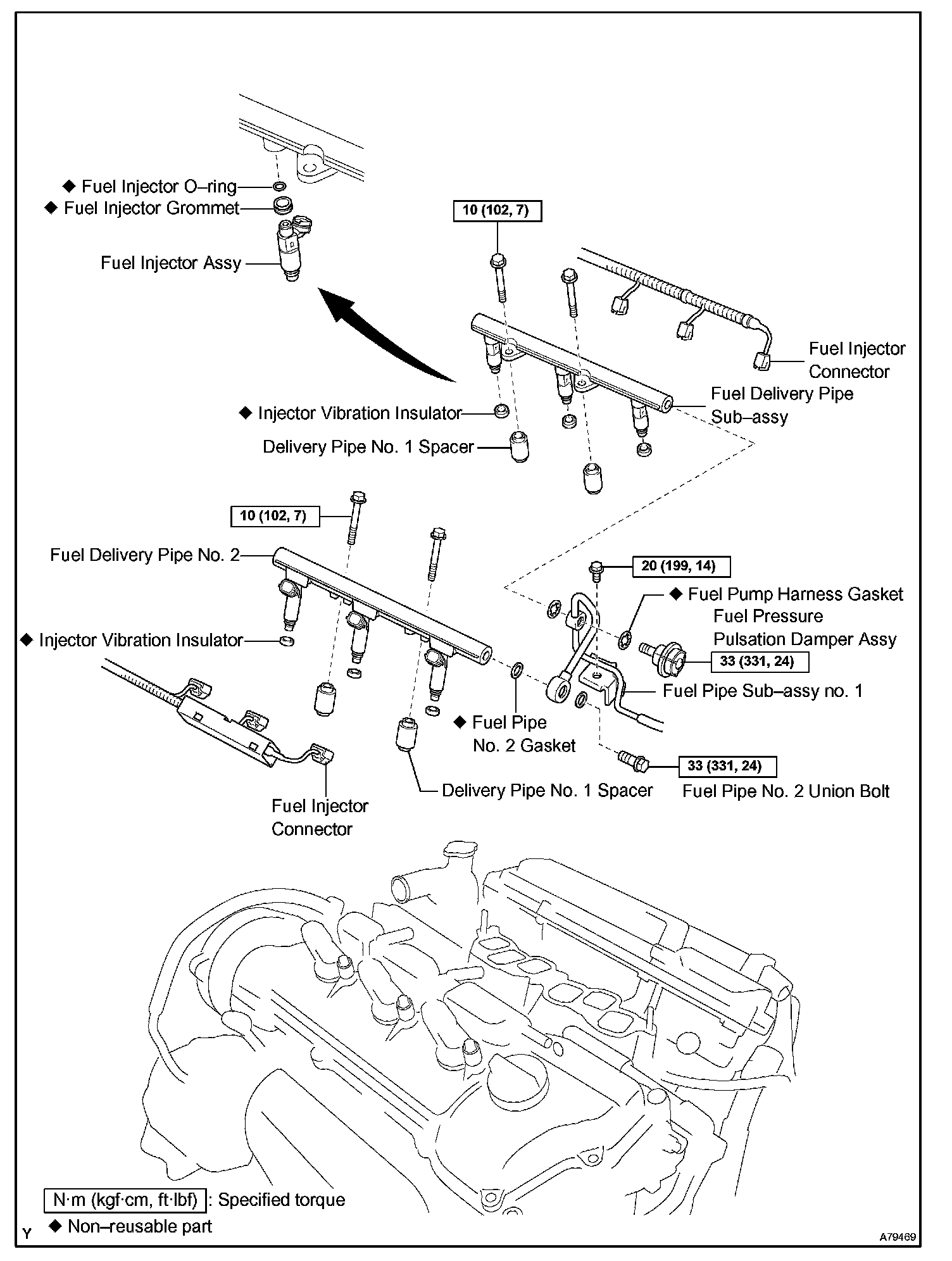 ◆ Fuel Injector O–ring
◆ Fuel Injector Grommet
Fuel Injector Assy

10 (102, 7)

Fuel Injector Connector

Fuel Delivery Pipe Sub–assy

◆ Injector Vibration Insulator
Delivery Pipe No. 1 Spacer

10 (102, 7)
Fuel Delivery Pipe No. 2

20 (199, 14)
◆ Fuel Pump Harness Gasket
Fuel Pressure Pulsation Damper Assy

◆ Injector Vibration Insulator

33 (331, 24)
Fuel Pipe Sub–assy no. 1

◆ Fuel Pipe No. 2 Gasket

33 (331, 24)
Delivery Pipe No. 1 Spacer
Fuel Pipe No. 2 Union Bolt

Fuel Injector Connector

N·m (kgf·cm, ft·lbf) : Specified torque
◆ Non–reusable part

Y

A79469