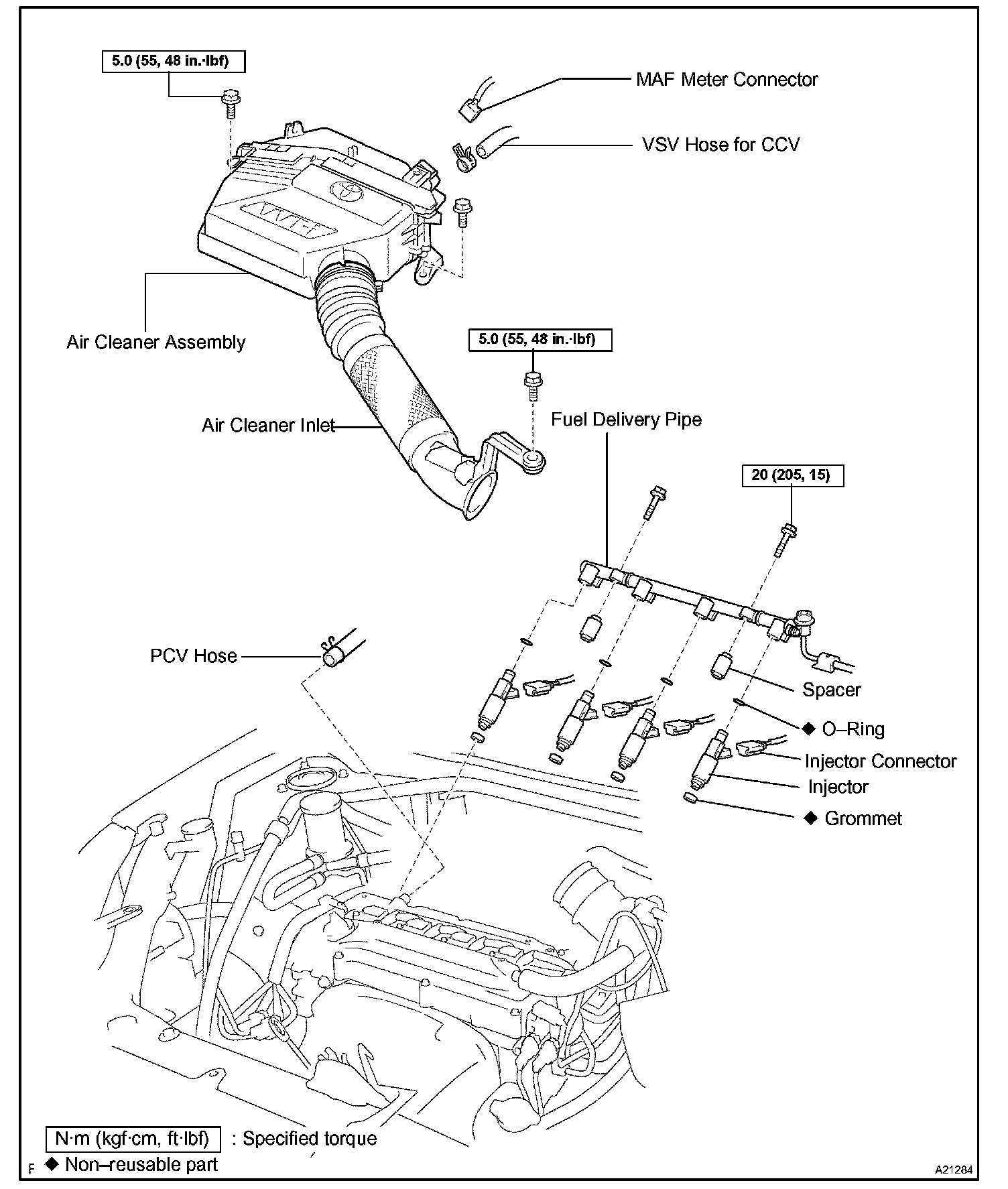 5.0 (55, 48 in.·lbf)

MAF Meter Connector

VSV Hose for CCV

VVT-i

Air Cleaner Assembly

5.0 (55, 48 in.·lbf)

Air Cleaner Inlet

Fuel Delivery Pipe

20 (205, 15)

PCV Hose

Spacer

◆ O–Ring

Injector Connector

Injector

◆ Grommet

N·m (kgf·cm, ft·lbf) : Specified torque

F ◆ Non–reusable part

A21284