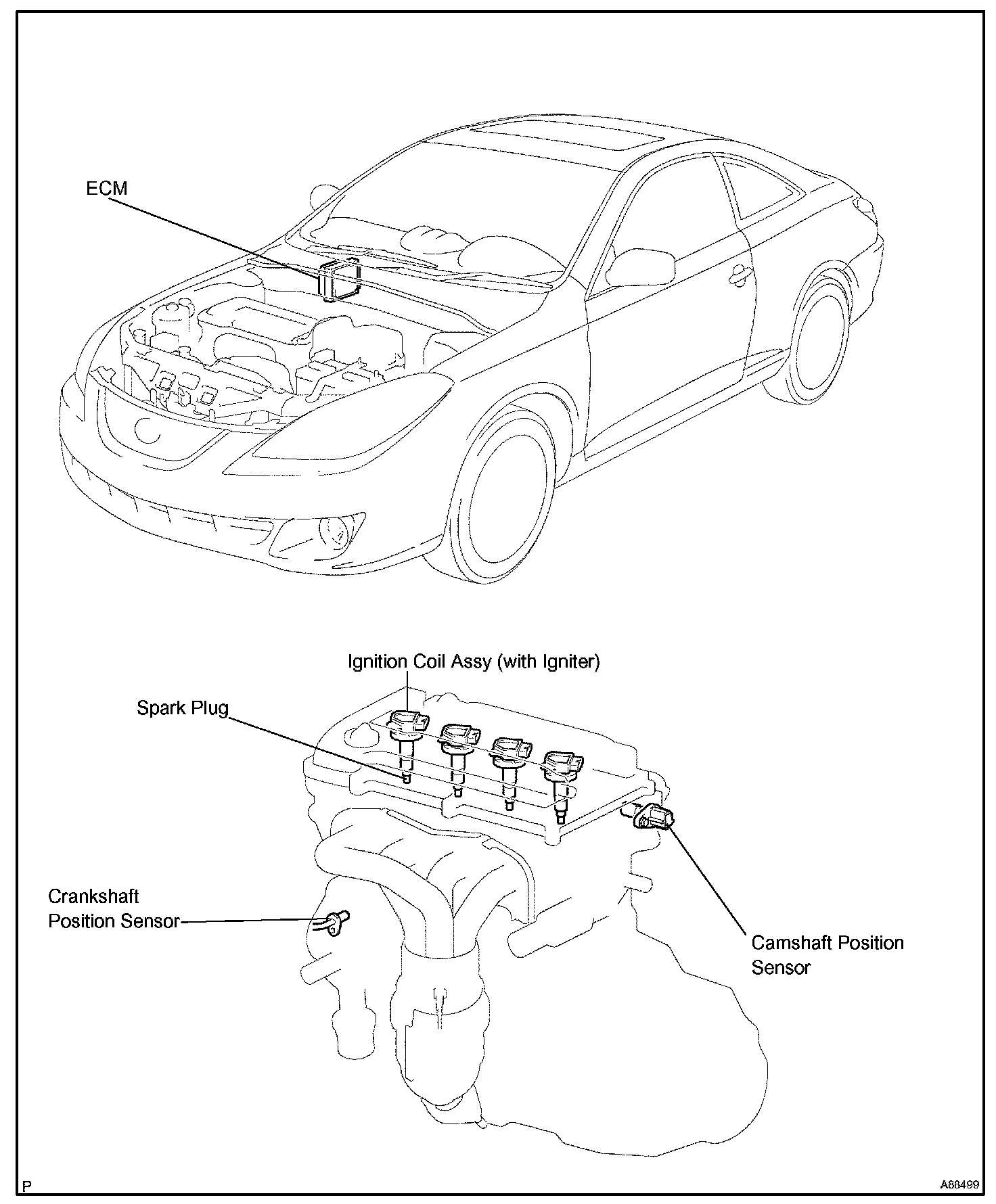 ECM

Ignition Coil Assy (with Igniter)

Spark Plug

Crankshaft Position Sensor

Camshaft Position Sensor

P

A88499