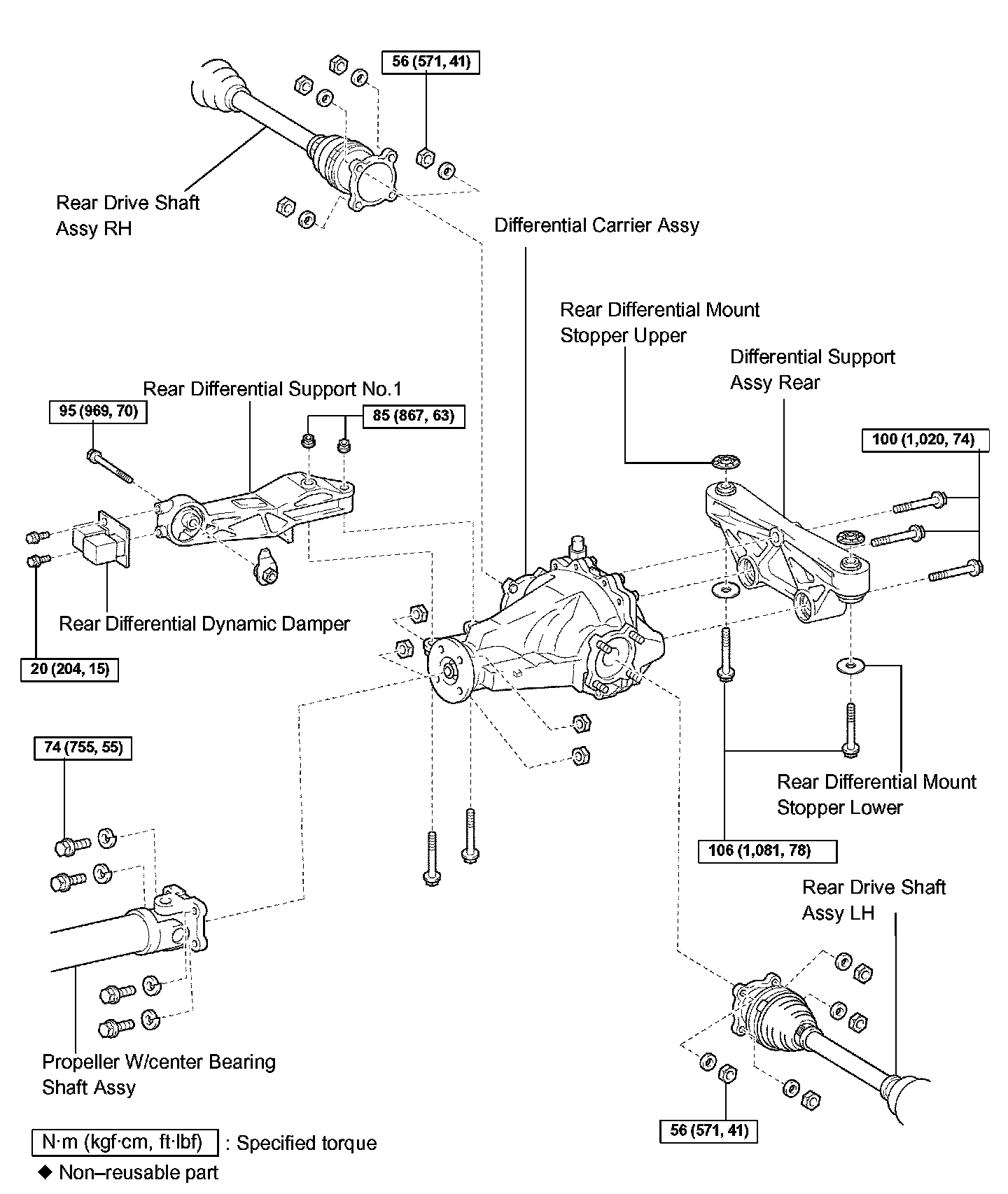 56 (571, 41)

Rear Drive Shaft Assy RH

Differential Carrier Assy

Rear Differential Mount Stopper Upper

Differential Support Assy Rear

Rear Differential Support No.1

95 (969, 70)

85 (867, 63)

100 (1,020, 74)

Rear Differential Dynamic Damper

20 (204, 15)

74 (755, 55)

Rear Differential Mount Stopper Lower

106 (1,081, 78)

Rear Drive Shaft Assy LH

Propeller W/center Bearing Shaft Assy

56 (571, 41)

N·m (kgf·cm, ft·lbf) : Specified torque

◆ Non–reusable part