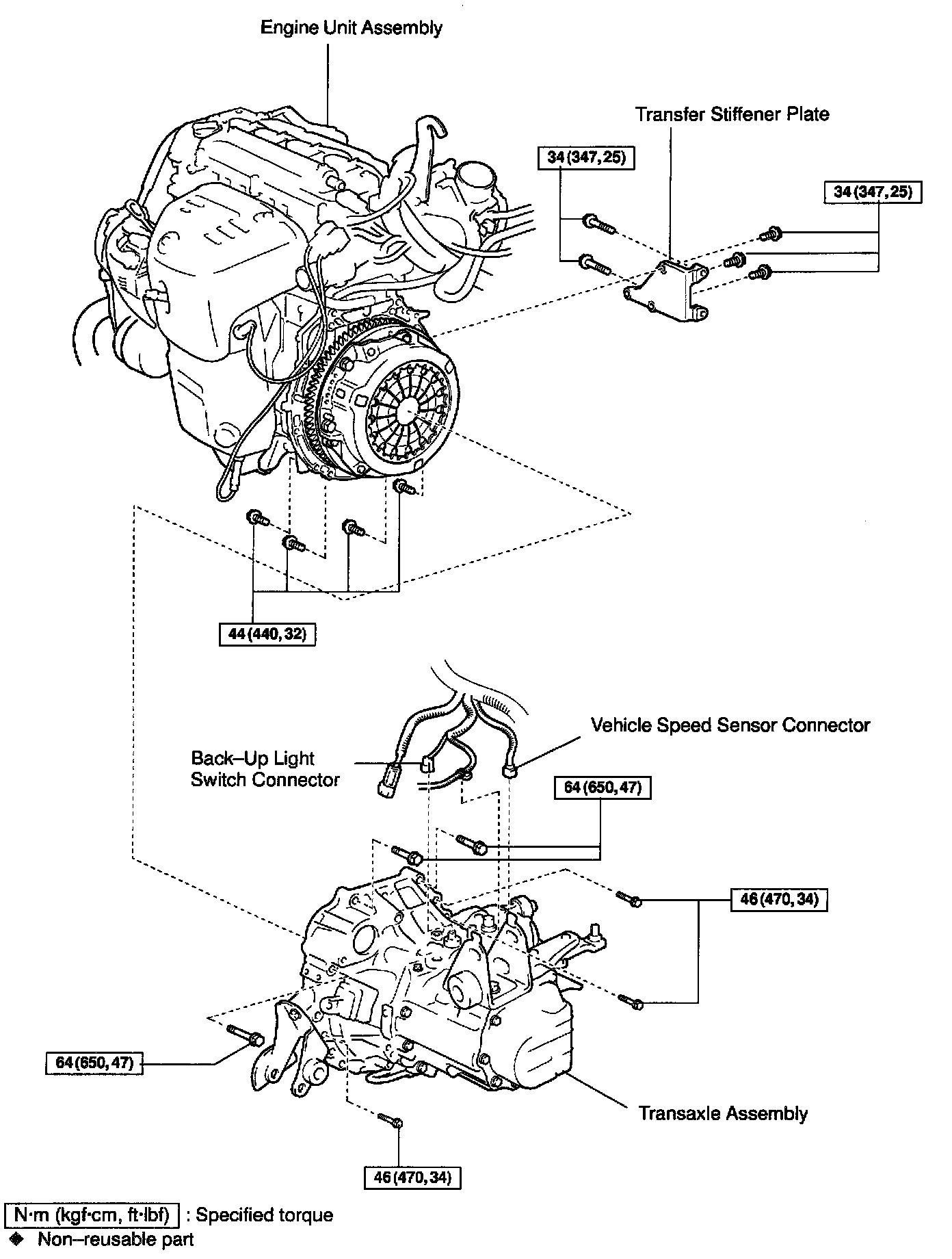 Engine Unit Assembly

Transfer Stiffener Plate

34 (347, 25)

34 (347, 25)

44 (440, 32)

Vehicle Speed Sensor Connector

Back–Up Light Switch Connector

64 (650, 47)

46 (470, 34)

64 (650, 47)

Transaxle Assembly

46 (470, 34)

N·m (kgf·cm, ft·lbf) : Specified torque

◆ Non–reusable part