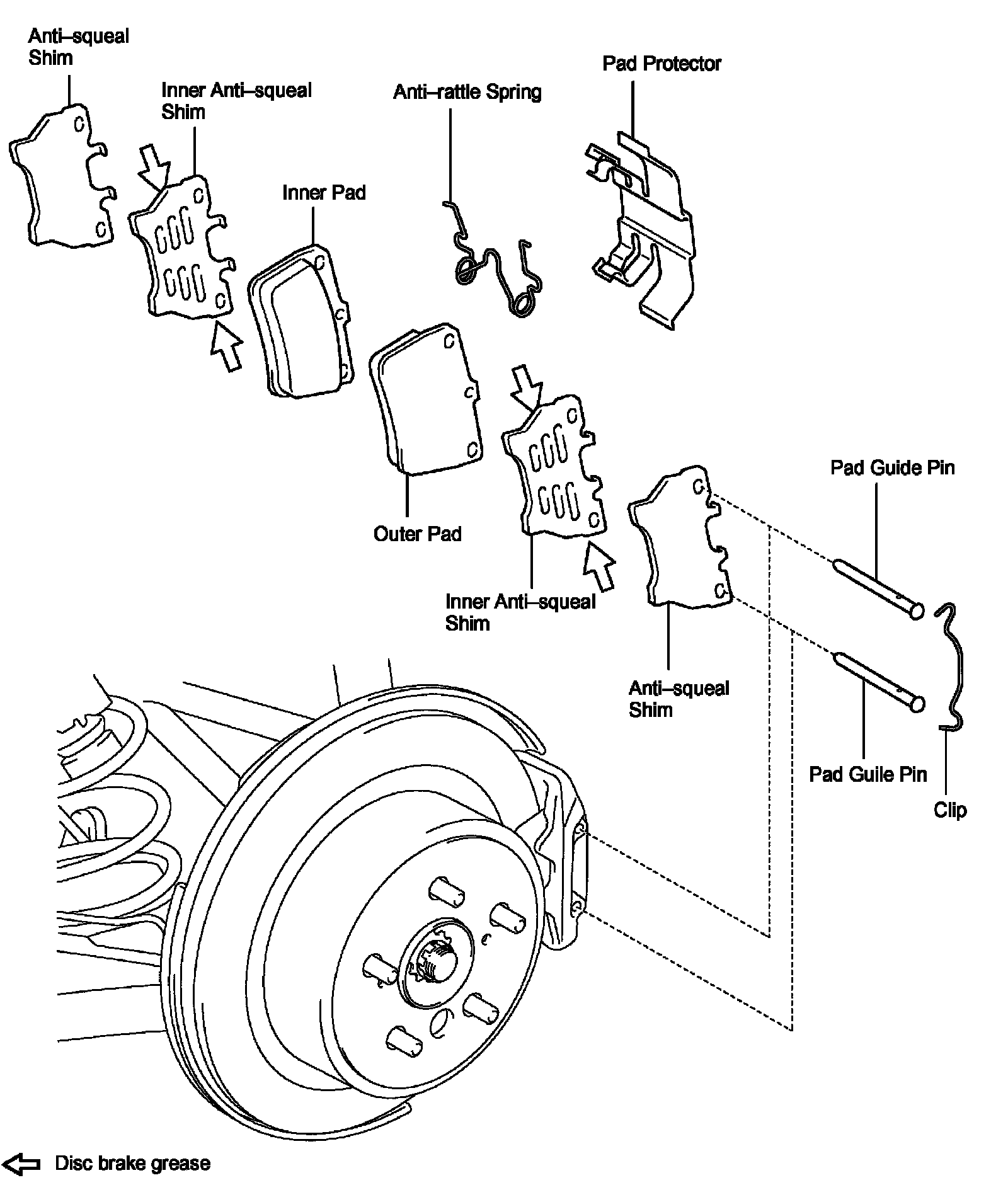 Anti–squeal Shim

Inner Anti–squeal Shim

Inner Pad

Anti–rattle Spring

Pad Protector

Outer Pad

Inner Anti–squeal Shim

Anti–squeal Shim

Pad Guide Pin

Pad Guile Pin

Clip

Disc brake grease