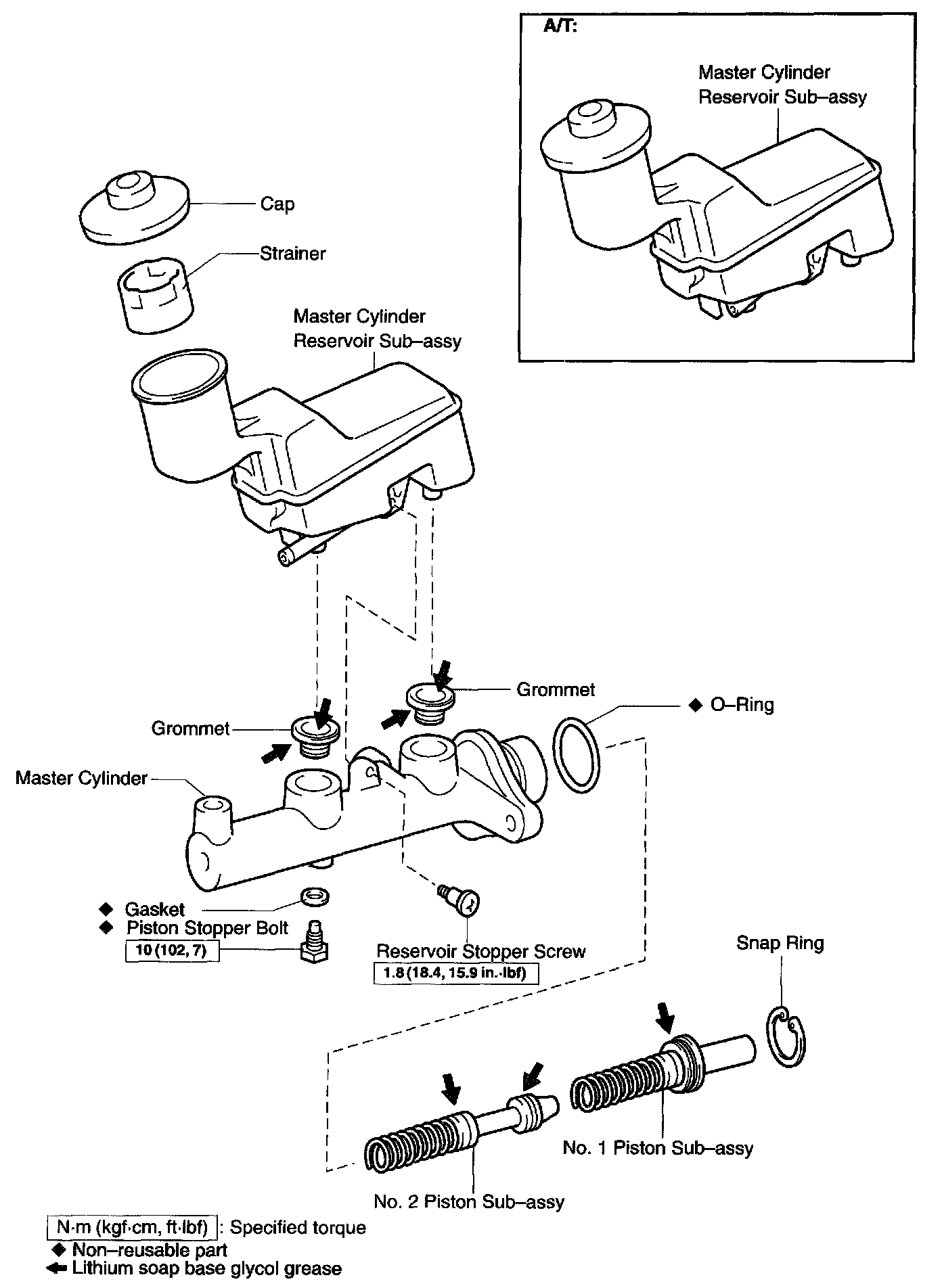 A/T:

Master Cylinder Reservoir Sub–assy

Cap

Strainer

Master Cylinder Reservoir Sub–assy

Grommet

◆ O–Ring

Grommet

Master Cylinder

◆ Gasket
◆ Piston Stopper Bolt
10 (102, 7)

Reservoir Stopper Screw
1.8 (18.4, 15.9 in.·lbf)

Snap Ring

No. 1 Piston Sub–assy

No. 2 Piston Sub–assy

N·m (kgf·cm, ft·lbf) : Specified torque
◆ Non–reusable part
⬅ Lithium soap base glycol grease