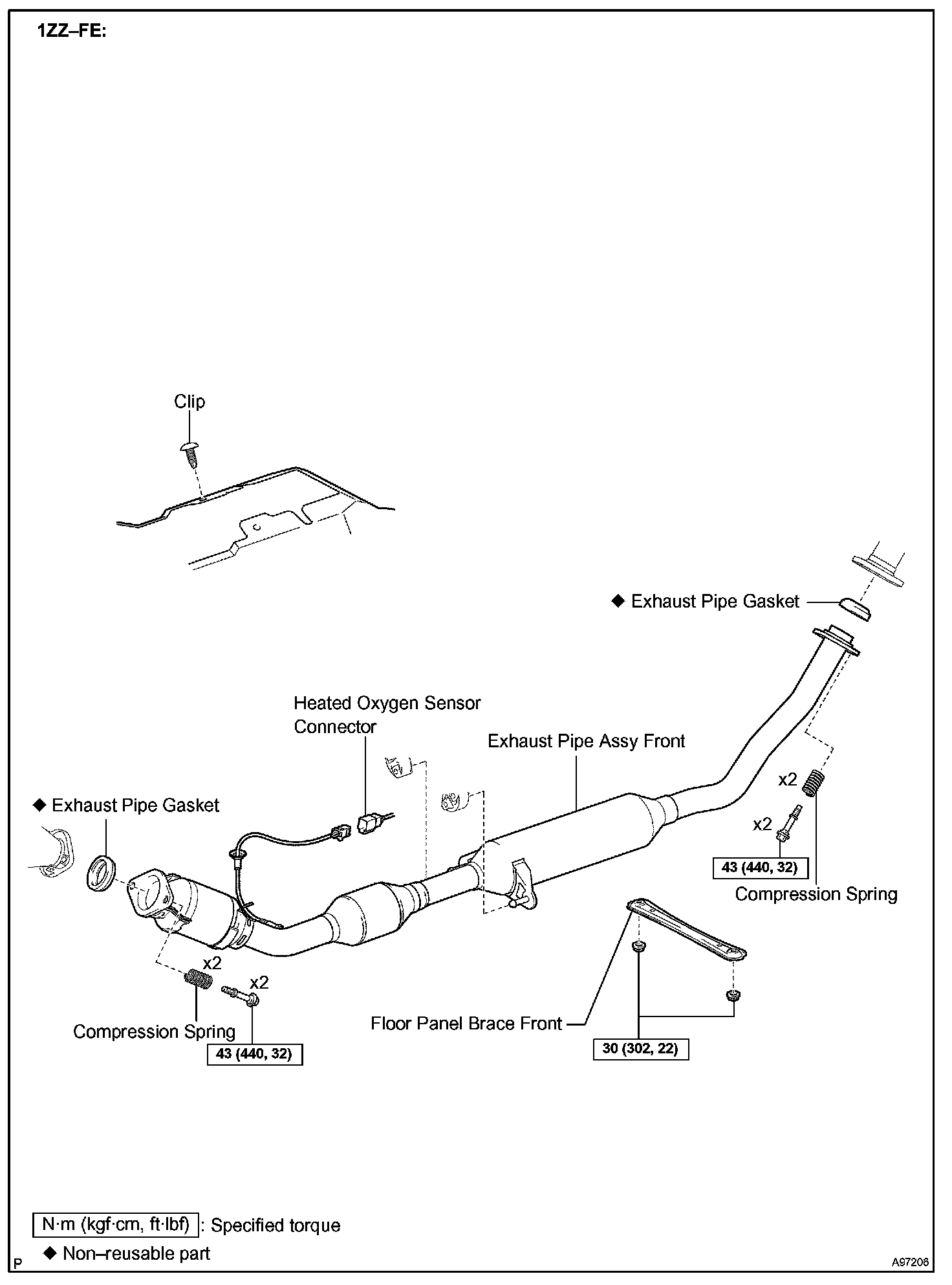 1ZZ–FE:

Clip

◆ Exhaust Pipe Gasket

Heated Oxygen Sensor Connector

Exhaust Pipe Assy Front

◆ Exhaust Pipe Gasket

x2

x2

43 (440, 32)

Compression Spring

x2

x2

Compression Spring

43 (440, 32)

Floor Panel Brace Front

30 (302, 22)

N·m (kgf·cm, ft·lbf) : Specified torque

◆ Non–reusable part

P

A97206