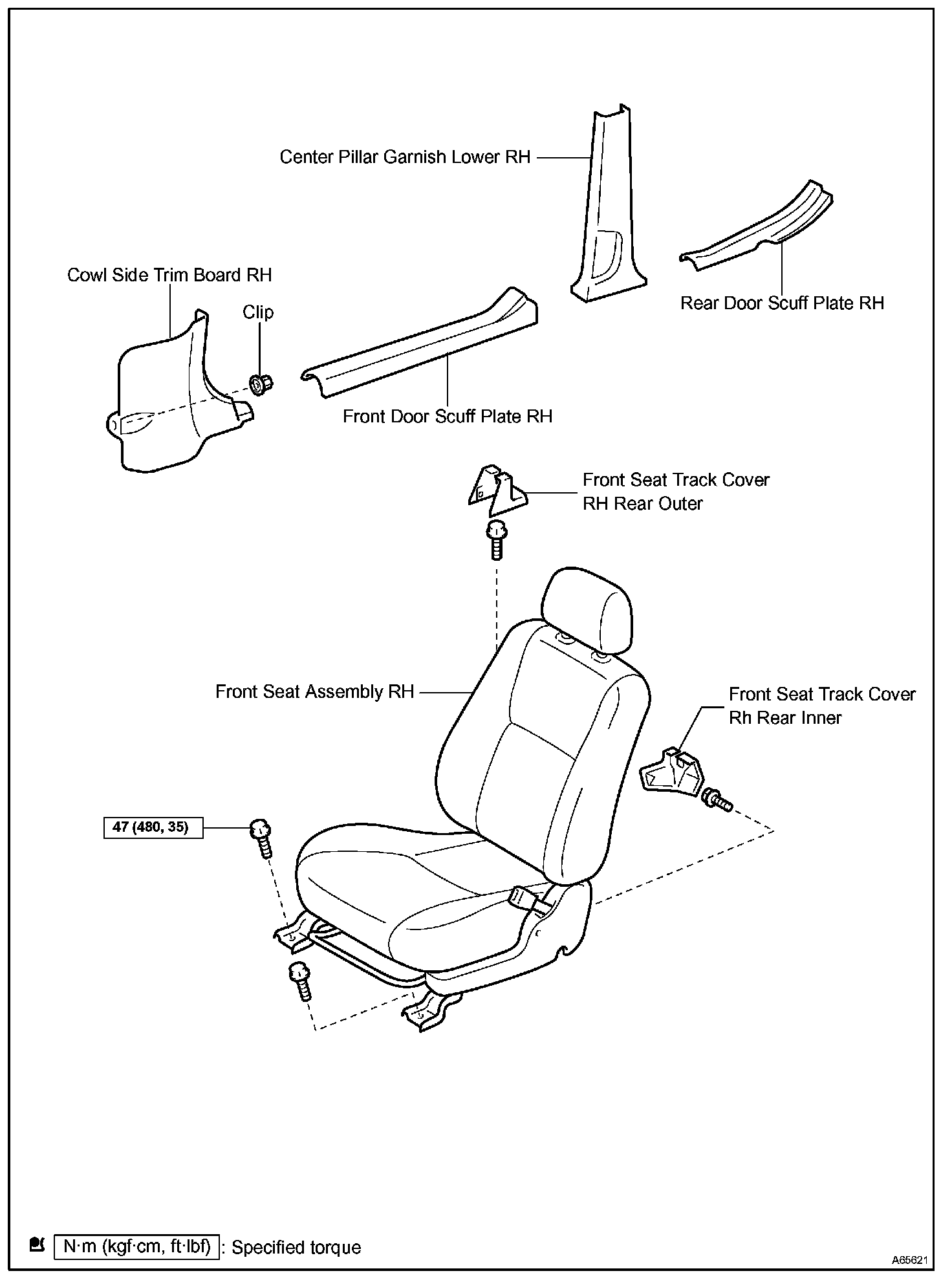 Center Pillar Garnish Lower RH

Cowl Side Trim Board RH

Clip

Rear Door Scuff Plate RH

Front Door Scuff Plate RH

Front Seat Track Cover RH Rear Outer

Front Seat Assembly RH

Front Seat Track Cover Rh Rear Inner

47 (480, 35)

N·m (kgf·cm, ft·lbf) : Specified torque

A65621