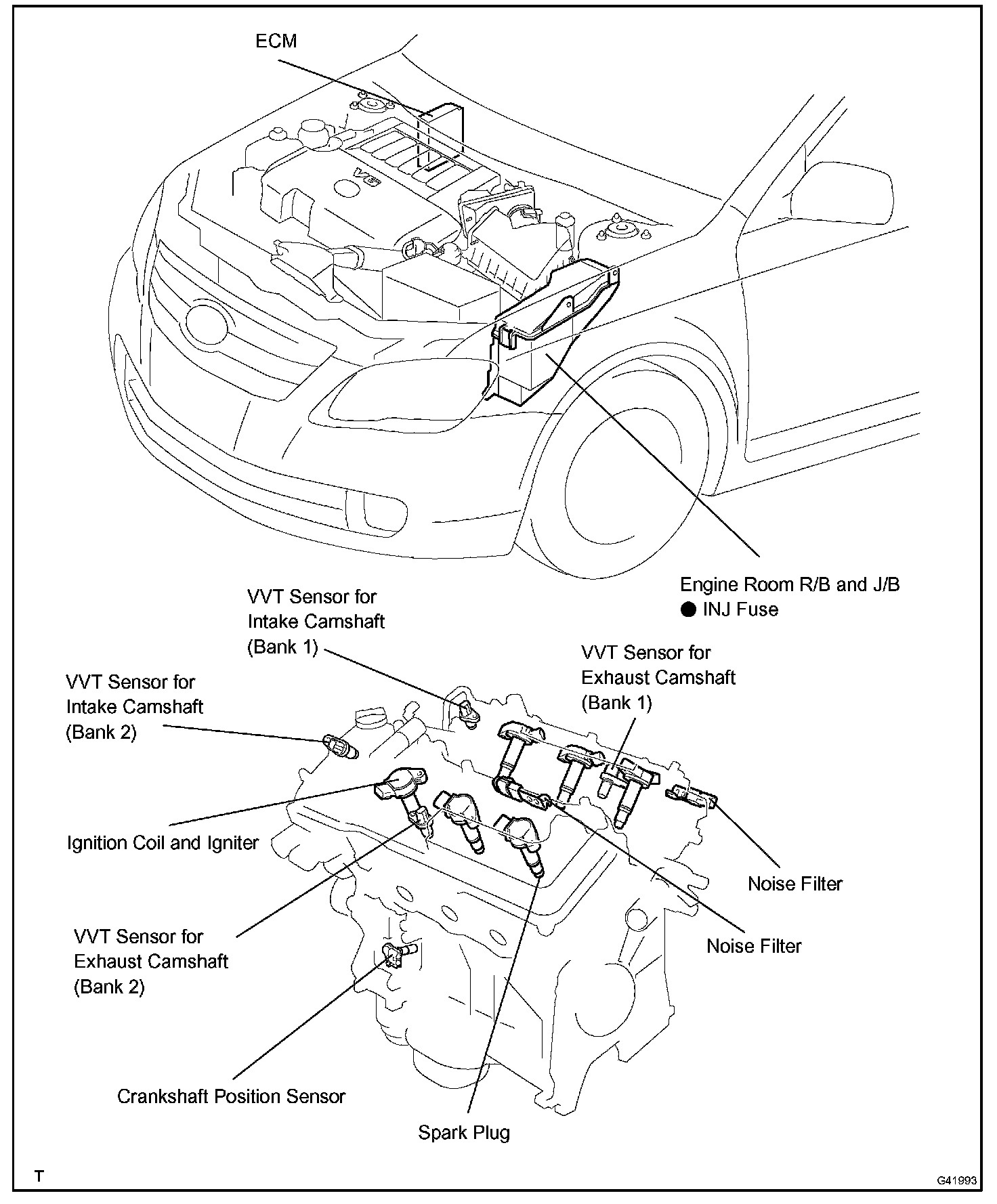 ECM

V6

Engine Room R/B and J/B
● INJ Fuse

VVT Sensor for Intake Camshaft (Bank 1)

VVT Sensor for Exhaust Camshaft (Bank 1)

VVT Sensor for Intake Camshaft (Bank 2)

Ignition Coil and Igniter

Noise Filter

Noise Filter

VVT Sensor for Exhaust Camshaft (Bank 2)

Crankshaft Position Sensor

Spark Plug

T

G41993