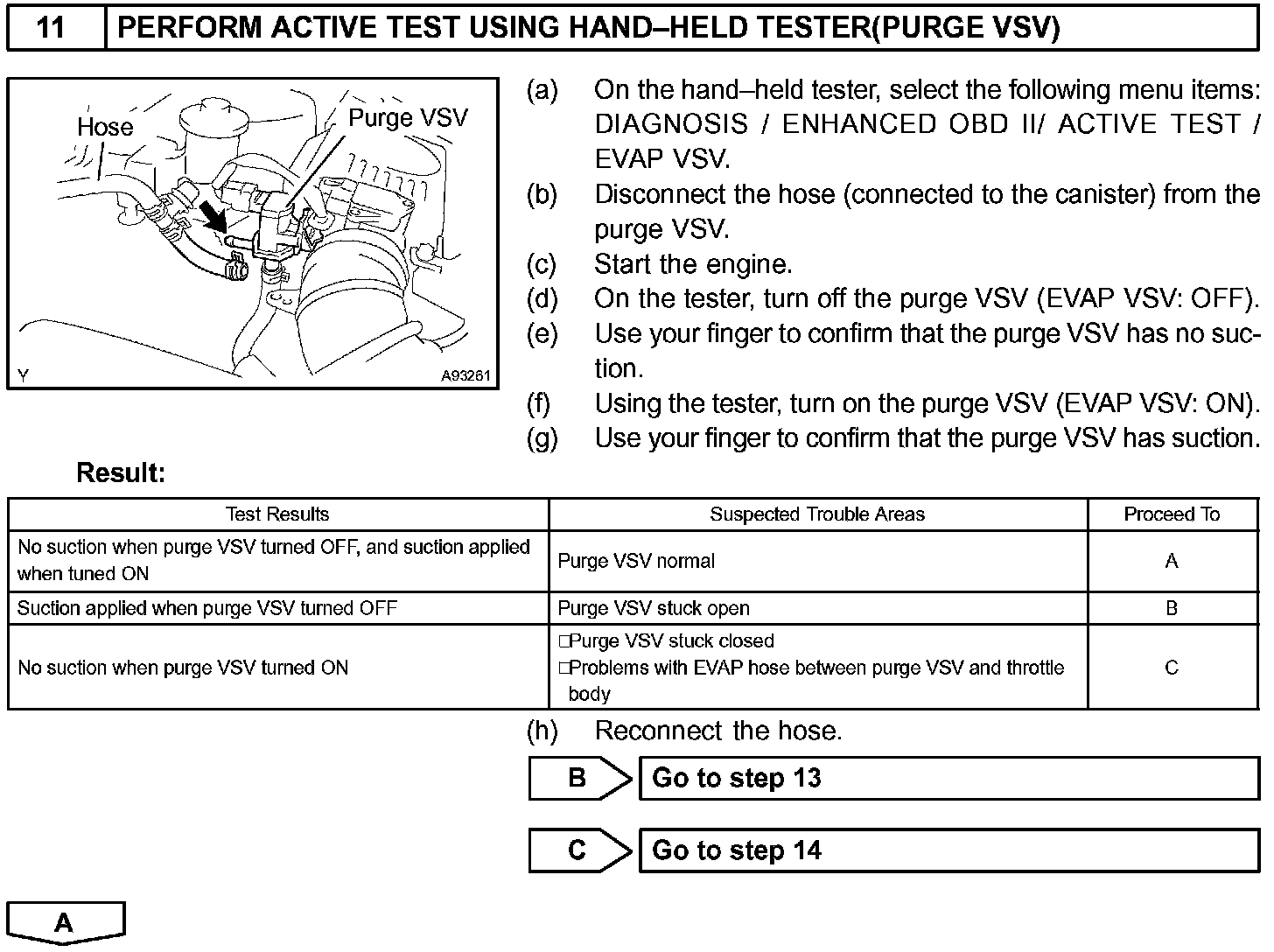 11 PERFORM ACTIVE TEST USING HAND–HELD TESTER(PURGE VSV)

Hose
Purge VSV
Y A93261

(a) On the hand–held tester, select the following menu items: DIAGNOSIS / ENHANCED OBD II/ ACTIVE TEST / EVAP VSV.
(b) Disconnect the hose (connected to the canister) from the purge VSV.
(c) Start the engine.
(d) On the tester, turn off the purge VSV (EVAP VSV: OFF).
(e) Use your finger to confirm that the purge VSV has no suction.
(f) Using the tester, turn on the purge VSV (EVAP VSV: ON).
(g) Use your finger to confirm that the purge VSV has suction.

Result:

| Test Results | Suspected Trouble Areas | Proceed To |
|---|---|---|
| No suction when purge VSV turned OFF, and suction applied when tuned ON | Purge VSV normal | A |
| Suction applied when purge VSV turned OFF | Purge VSV stuck open | B |
| No suction when purge VSV turned ON | □Purge VSV stuck closed □Problems with EVAP hose between purge VSV and throttle body | C |

(h) Reconnect the hose.

B Go to step 13

C Go to step 14

A