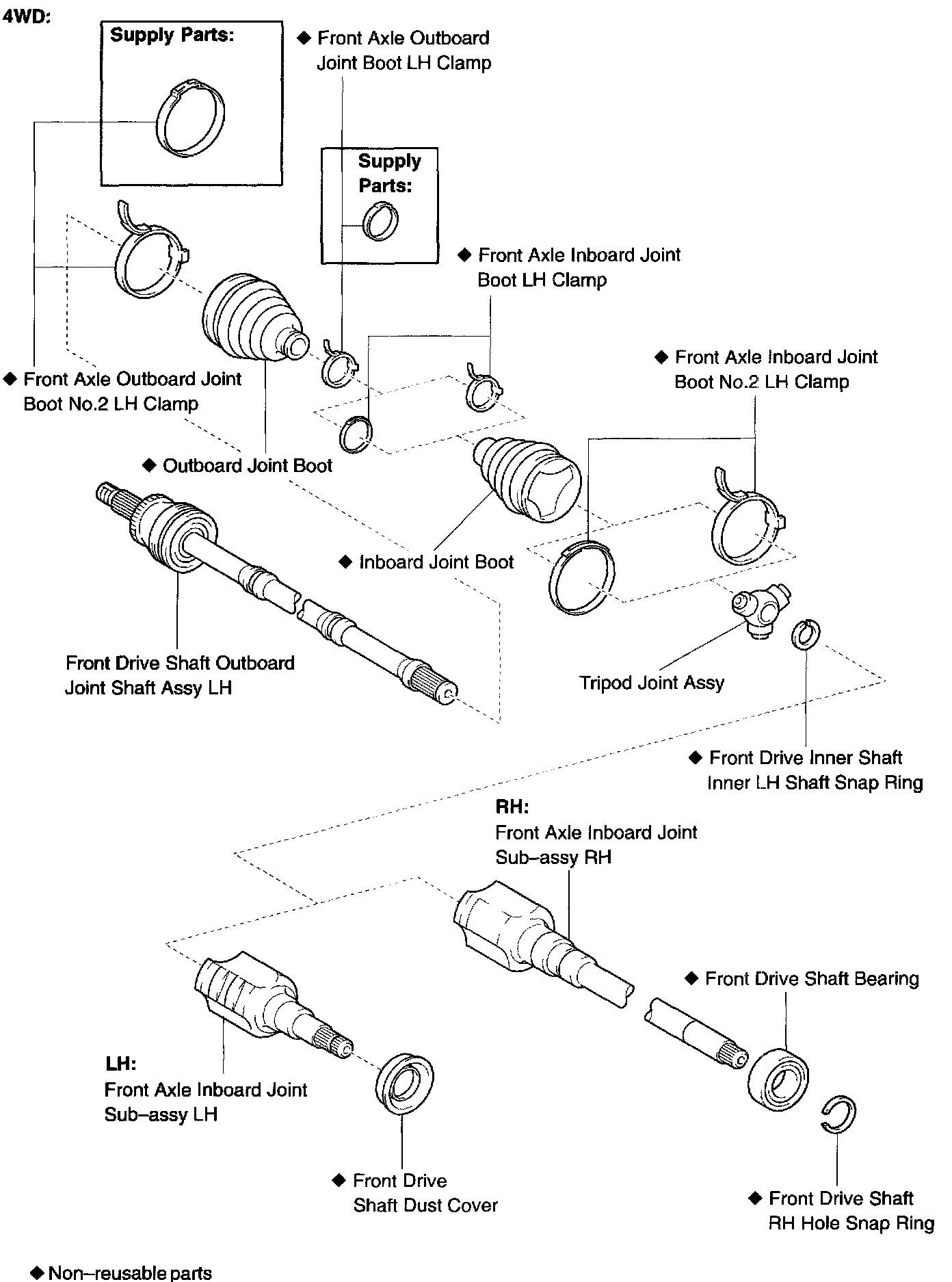 4WD:

Supply Parts:

◆ Front Axle Outboard Joint Boot LH Clamp

Supply Parts:

◆ Front Axle Inboard Joint Boot LH Clamp

◆ Front Axle Inboard Joint Boot No.2 LH Clamp

◆ Front Axle Outboard Joint Boot No.2 LH Clamp

◆ Outboard Joint Boot

◆ Inboard Joint Boot

Front Drive Shaft Outboard Joint Shaft Assy LH

Tripod Joint Assy

◆ Front Drive Inner Shaft Inner LH Shaft Snap Ring

RH:
Front Axle Inboard Joint Sub–assy RH

◆ Front Drive Shaft Bearing

LH:
Front Axle Inboard Joint Sub–assy LH

◆ Front Drive Shaft Dust Cover

◆ Front Drive Shaft RH Hole Snap Ring

◆ Non–reusable parts