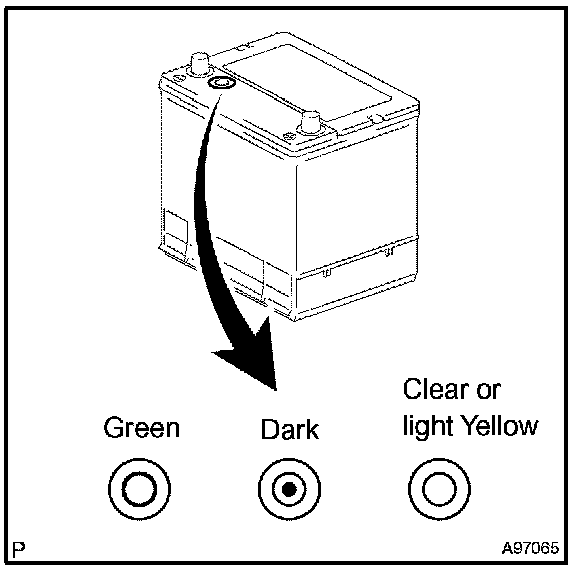 Green

Dark

Clear or light Yellow

P

A97065