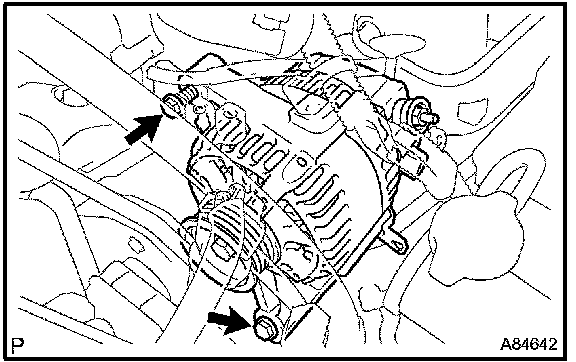 P

A84642