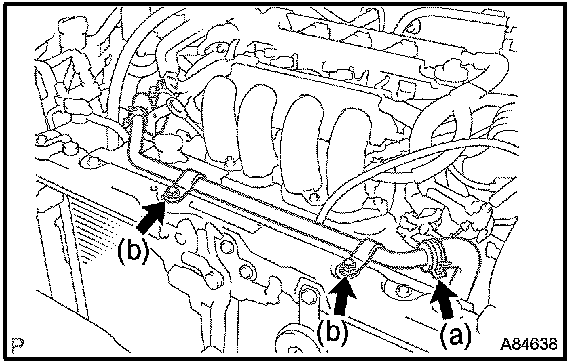 (b)
(b)
(a)
P
A84638