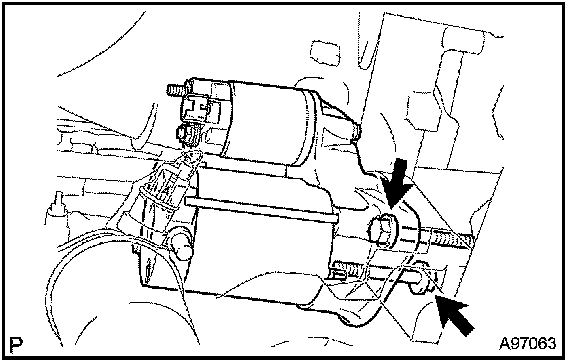 P

A97063