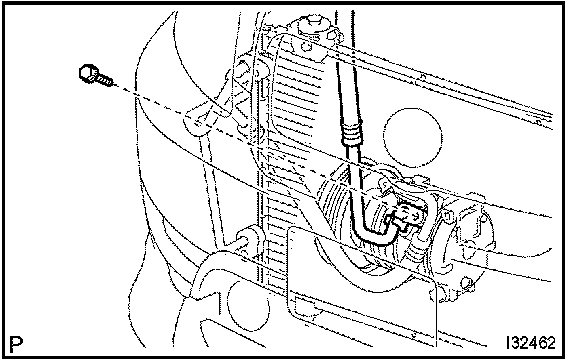 P

I32462