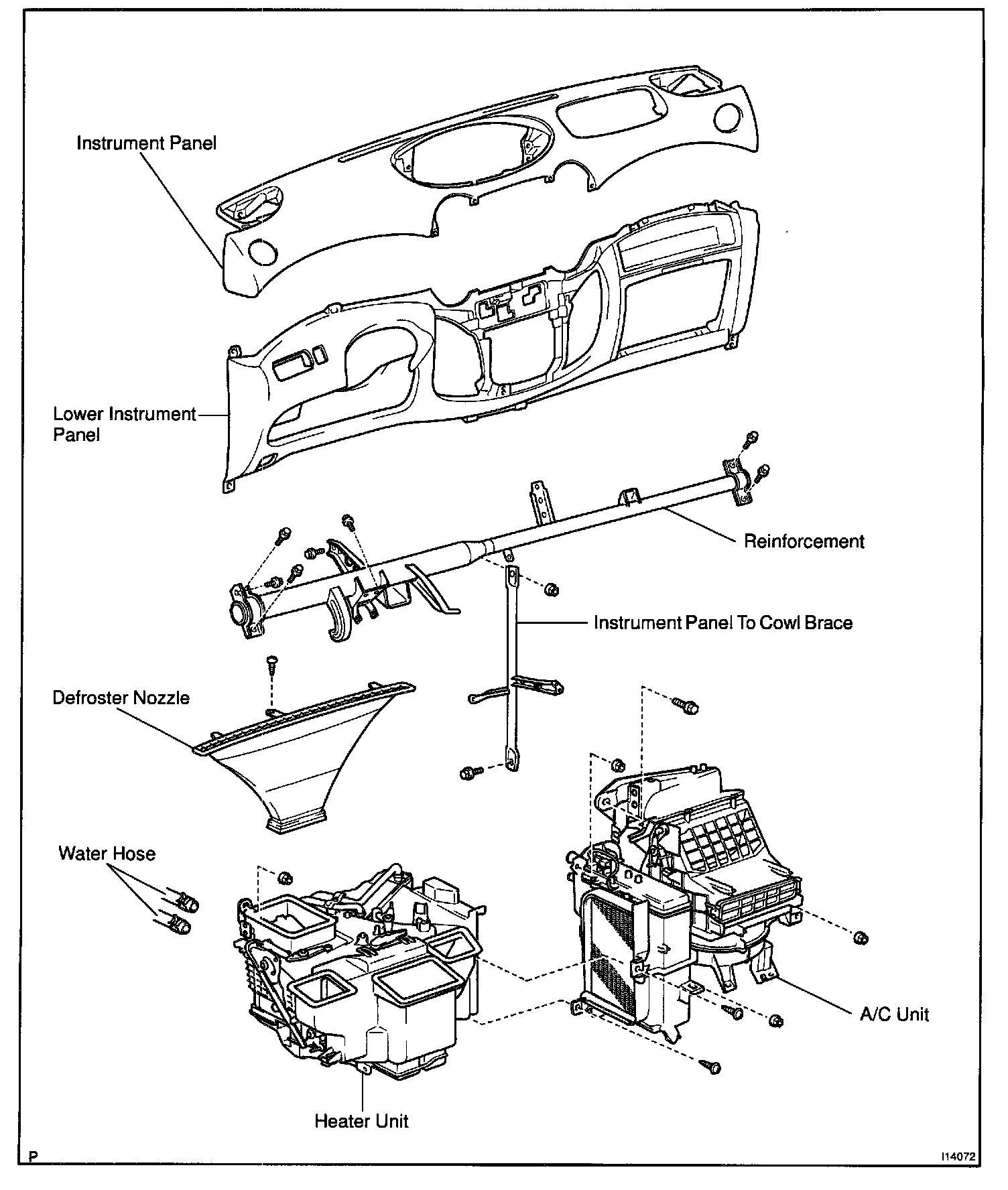 Instrument Panel

Lower Instrument Panel

Reinforcement

Instrument Panel To Cowl Brace

Defroster Nozzle

Water Hose

A/C Unit

Heater Unit

P

I14072