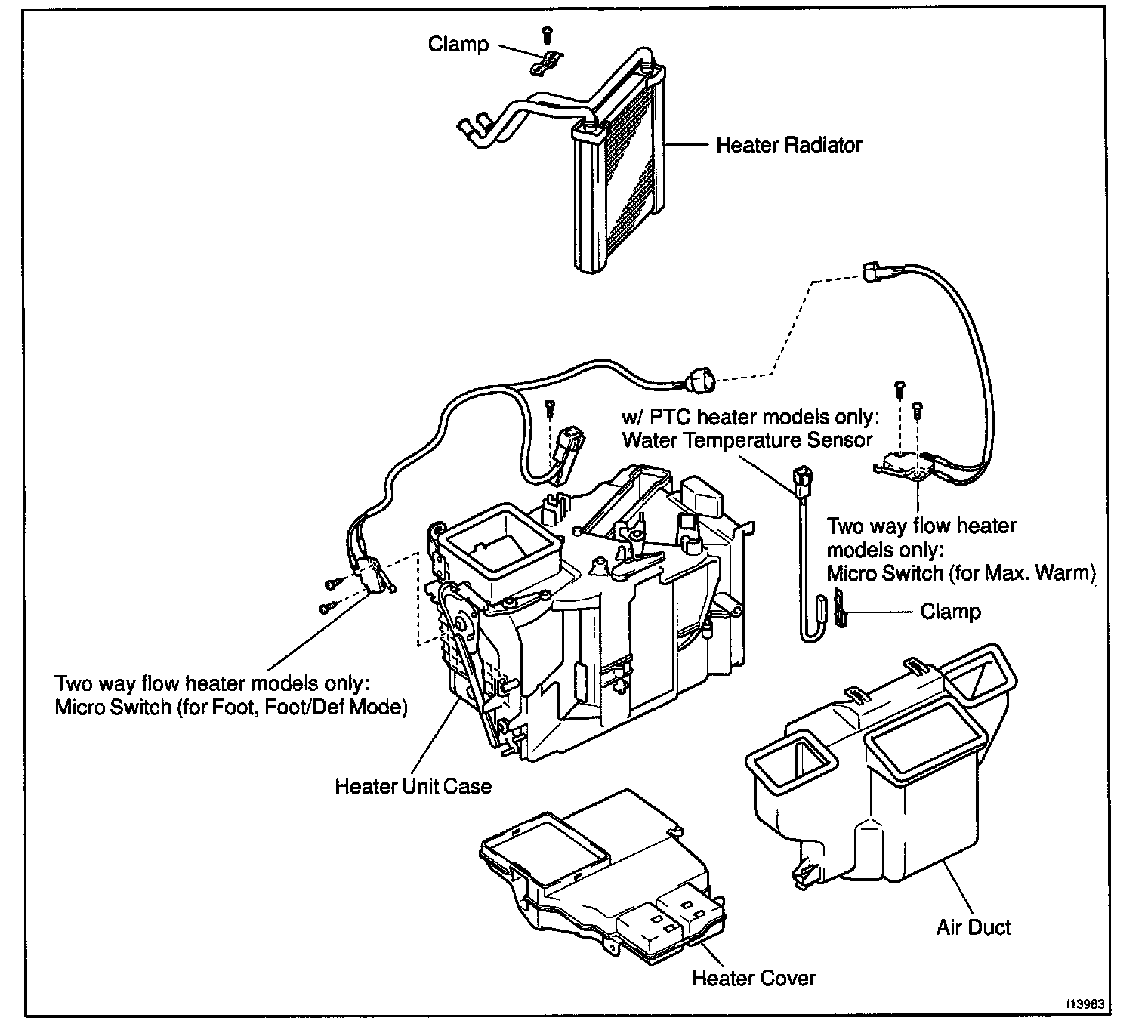 Clamp

Heater Radiator

w/ PTC heater models only:
Water Temperature Sensor

Two way flow heater models only:
Micro Switch (for Max. Warm)

Clamp

Two way flow heater models only:
Micro Switch (for Foot, Foot/Def Mode)

Heater Unit Case

Air Duct

Heater Cover

I13983