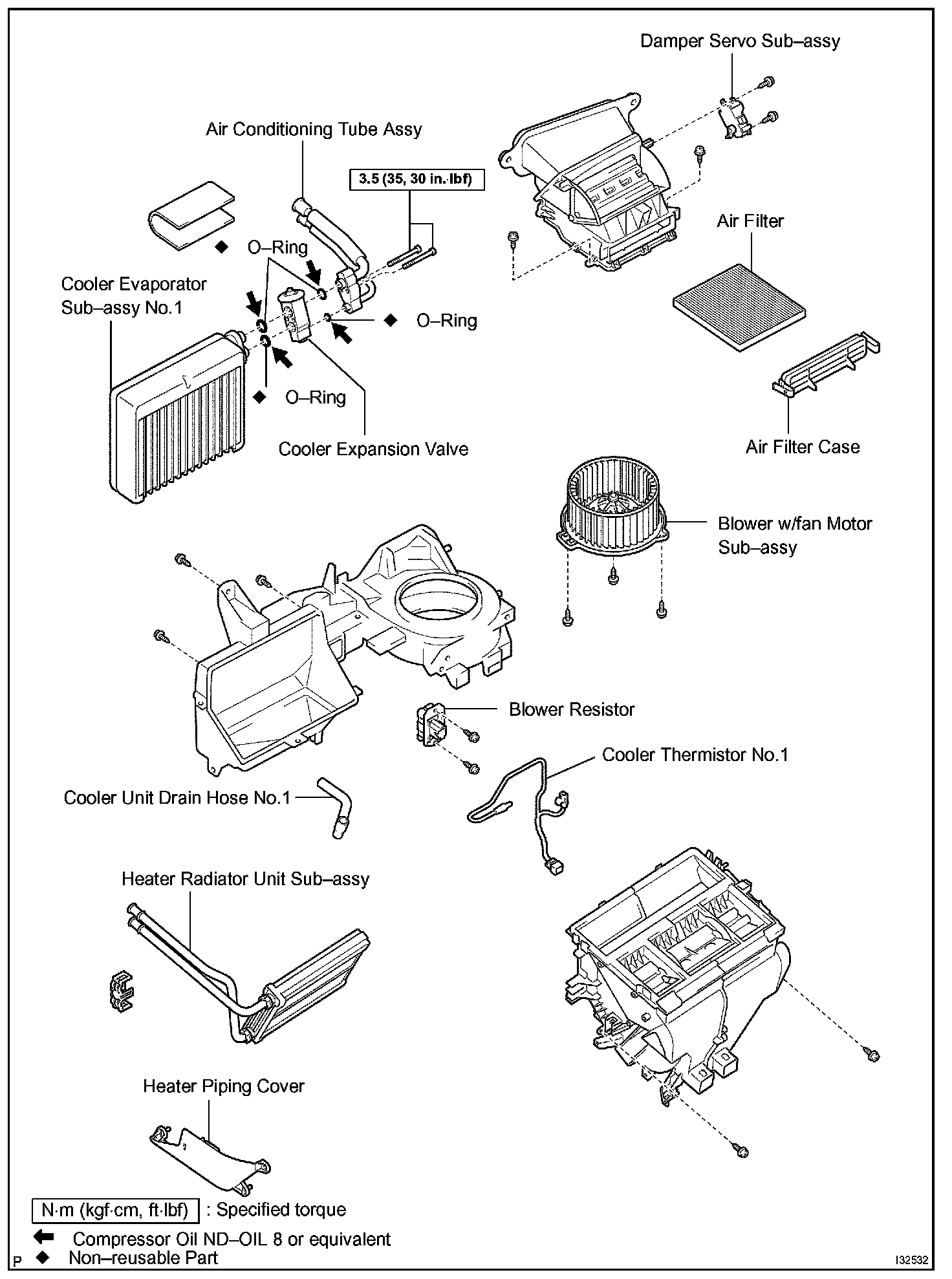 Damper Servo Sub–assy

Air Conditioning Tube Assy

3.5 (35, 30 in.·lbf)

Air Filter

◆ O–Ring

Cooler Evaporator Sub–assy No.1

◆ O–Ring

◆ O–Ring

Cooler Expansion Valve

Air Filter Case

Blower w/fan Motor Sub–assy

Blower Resistor

Cooler Thermistor No.1

Cooler Unit Drain Hose No.1

Heater Radiator Unit Sub–assy

Heater Piping Cover

N·m (kgf·cm, ft·lbf) : Specified torque

Compressor Oil ND–OIL 8 or equivalent

P ◆ Non–reusable Part

I32532