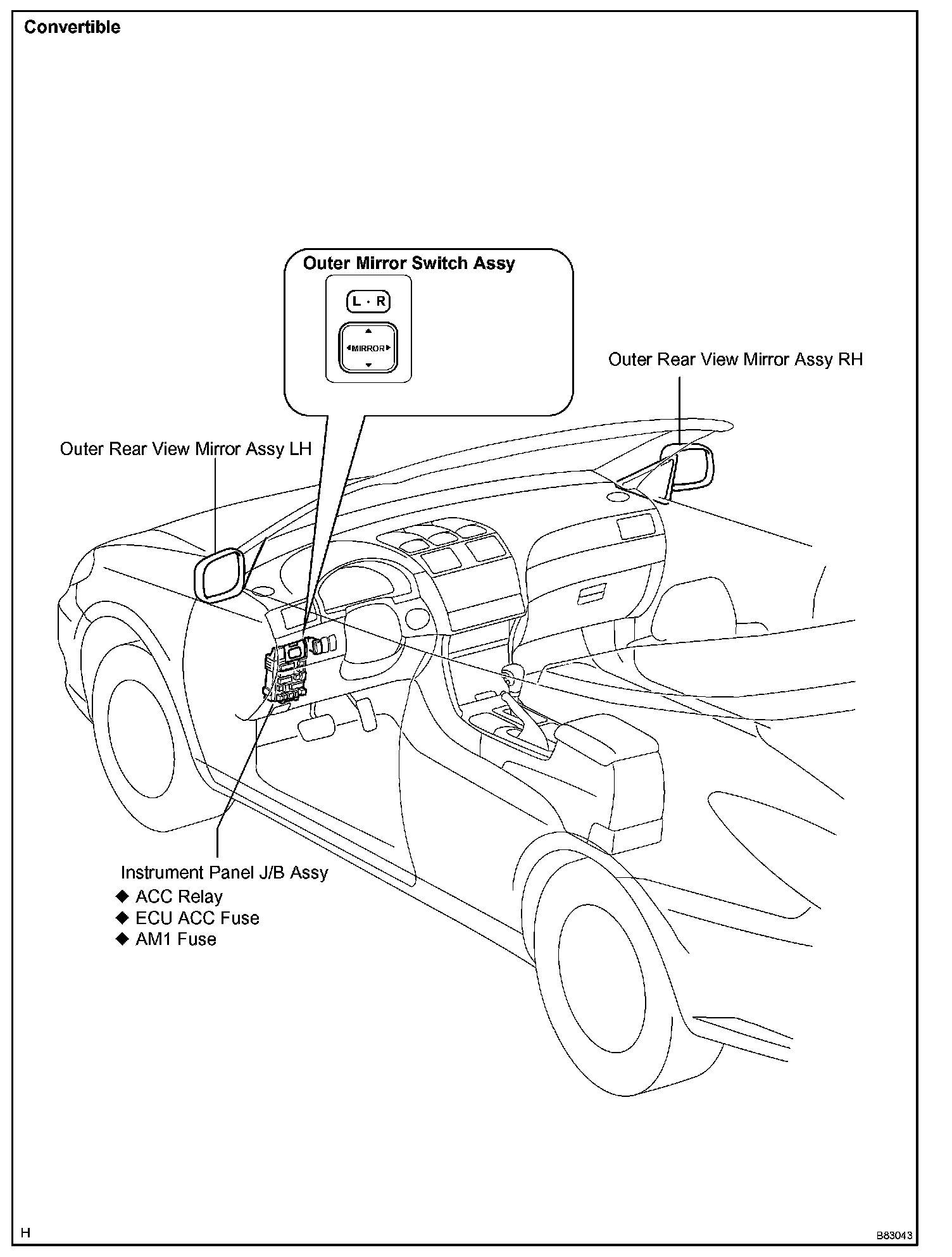 Convertible

Outer Mirror Switch Assy

L · R

MIRROR

Outer Rear View Mirror Assy RH

Outer Rear View Mirror Assy LH

Instrument Panel J/B Assy
◆ ACC Relay
◆ ECU ACC Fuse
◆ AM1 Fuse

H

B83043