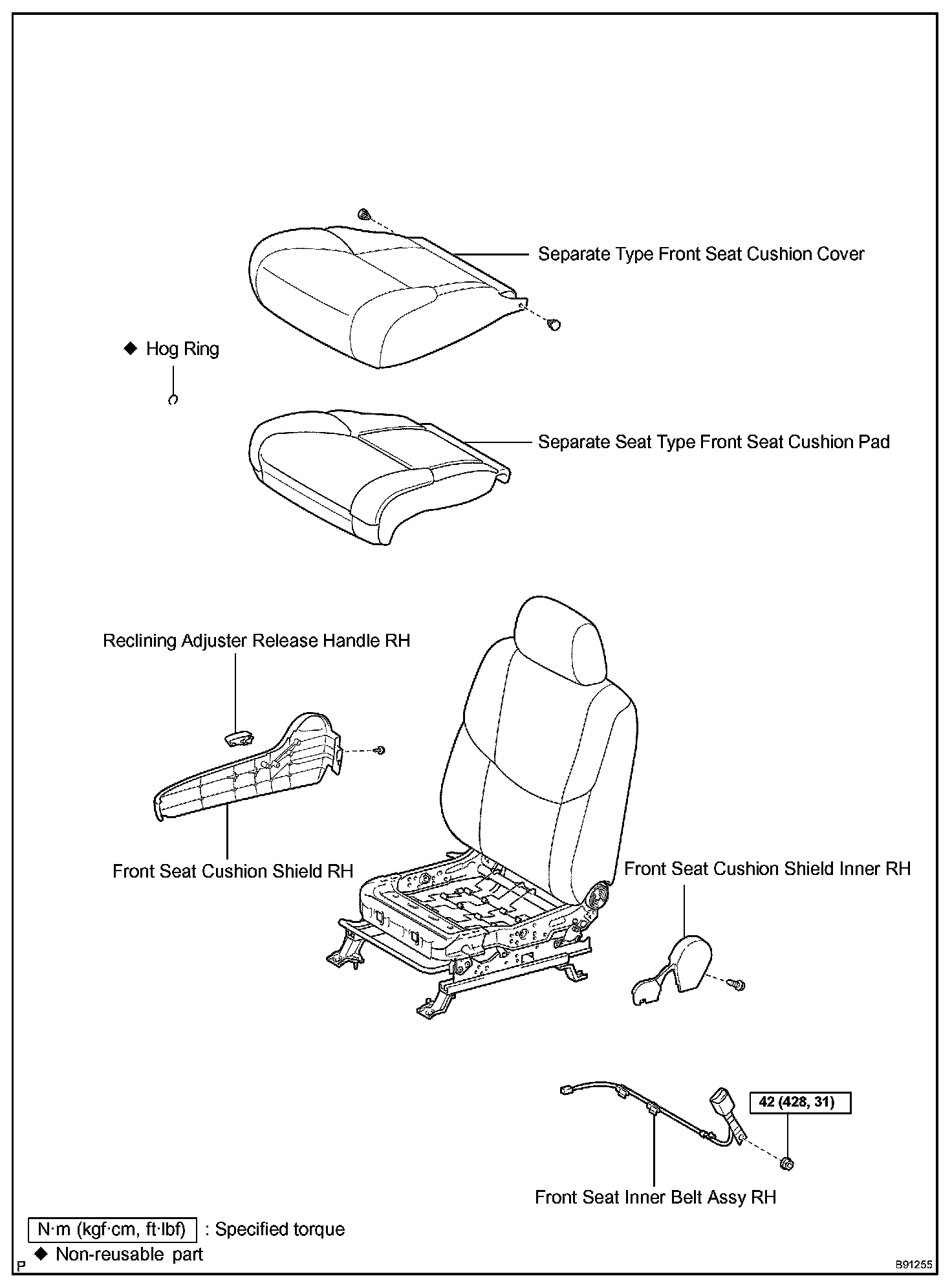 Separate Type Front Seat Cushion Cover

◆ Hog Ring

Separate Seat Type Front Seat Cushion Pad

Reclining Adjuster Release Handle RH

Front Seat Cushion Shield RH

Front Seat Cushion Shield Inner RH

42 (428, 31)

Front Seat Inner Belt Assy RH

N·m (kgf·cm, ft·lbf) : Specified torque
◆ Non-reusable part

P

B91255