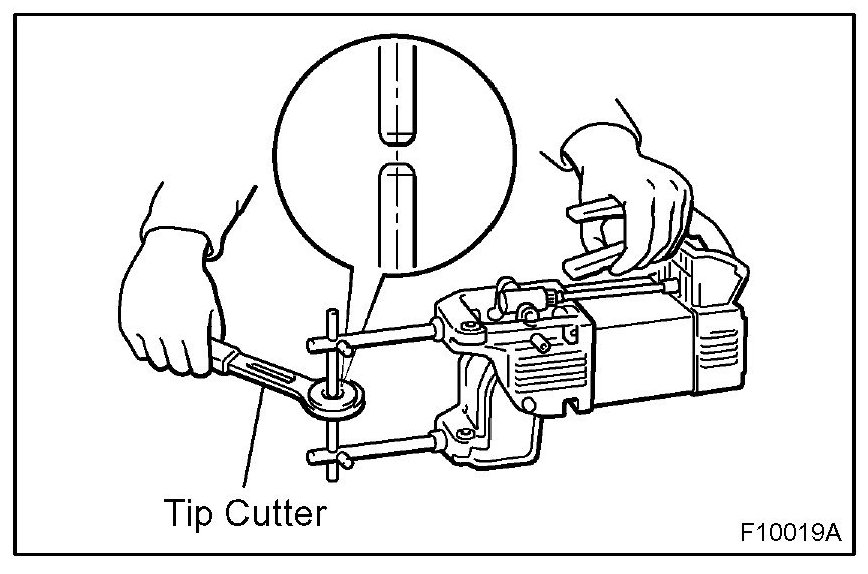 Tip Cutter

F10019A