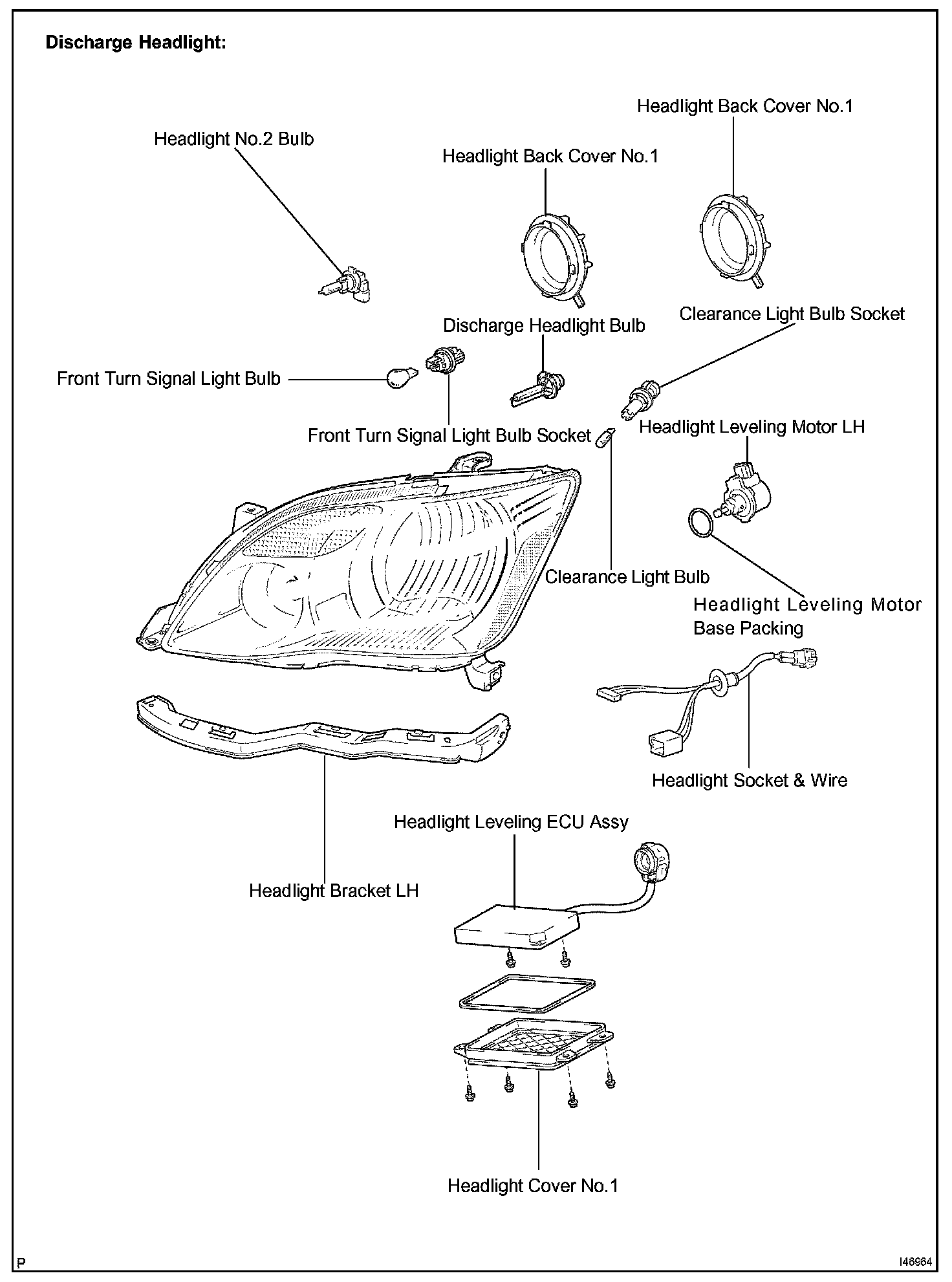 Discharge Headlight:

Headlight Back Cover No.1

Headlight No.2 Bulb

Headlight Back Cover No.1

Clearance Light Bulb Socket

Discharge Headlight Bulb

Front Turn Signal Light Bulb

Front Turn Signal Light Bulb Socket

Headlight Leveling Motor LH

Clearance Light Bulb

Headlight Leveling Motor Base Packing

Headlight Socket & Wire

Headlight Leveling ECU Assy

Headlight Bracket LH

Headlight Cover No.1

P

I46984