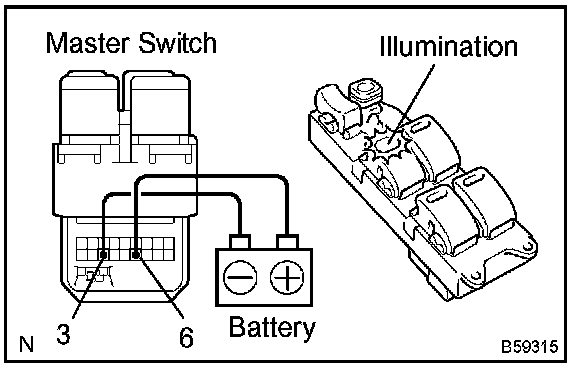 Master Switch

Illumination

3

6

Battery

N

B59315