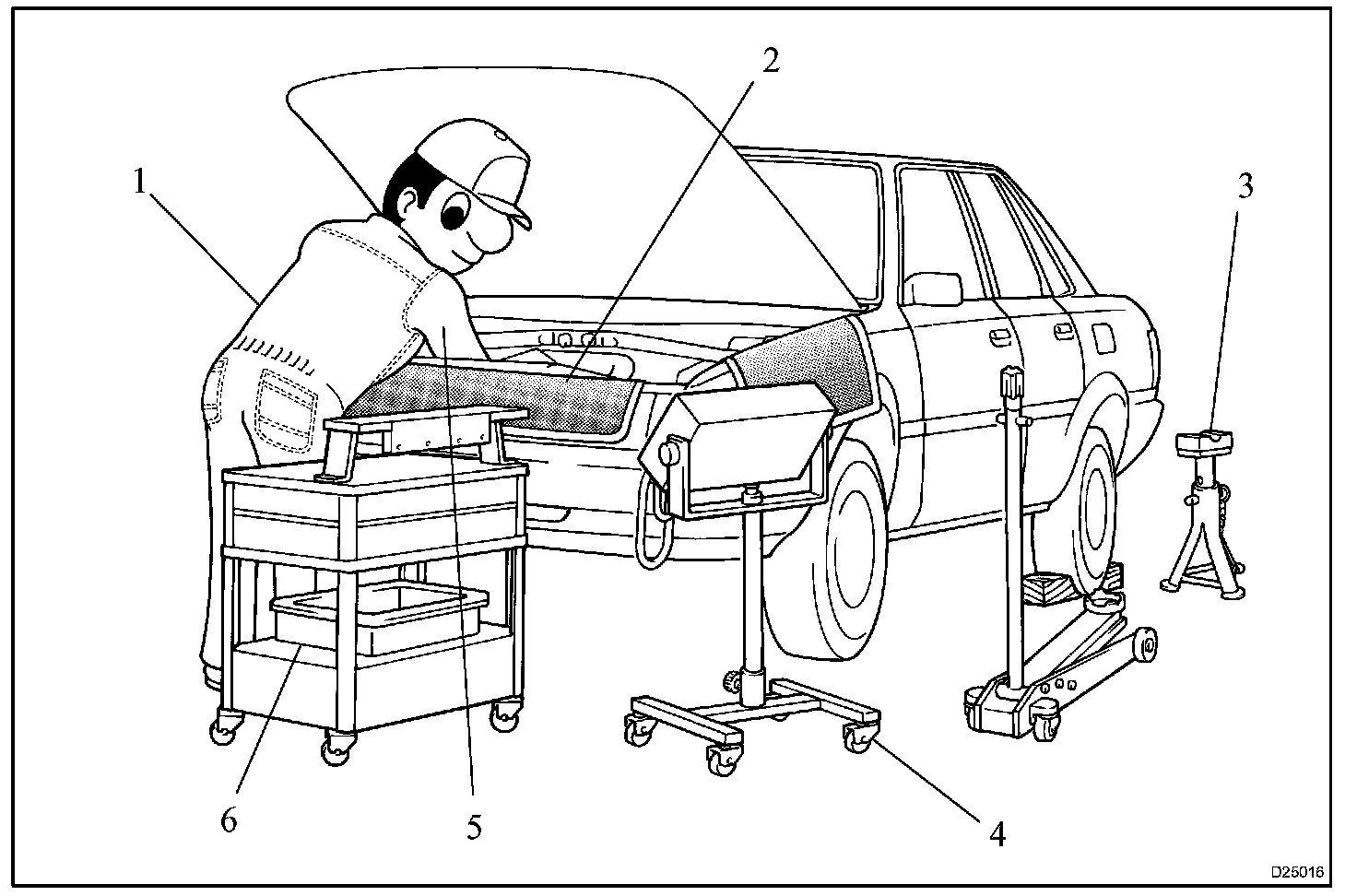 2
1
3
6
5
4
D25016