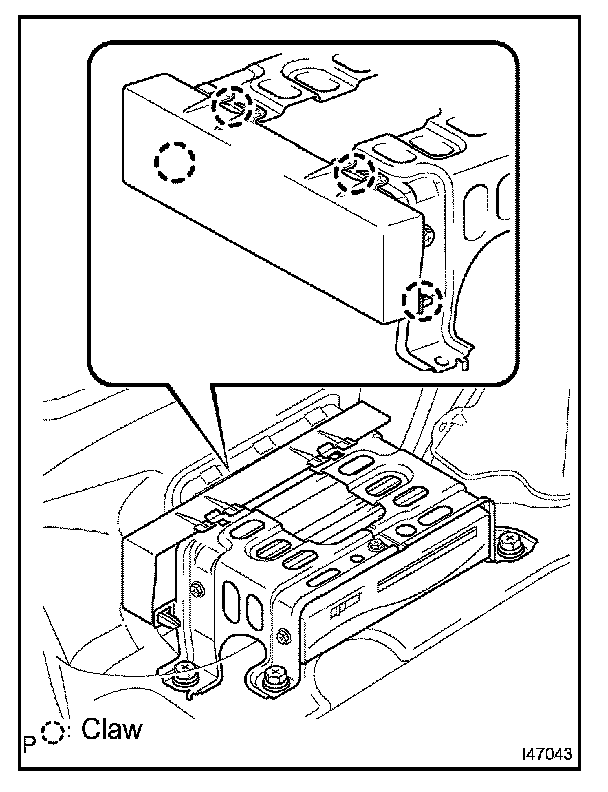 P : Claw

I47043