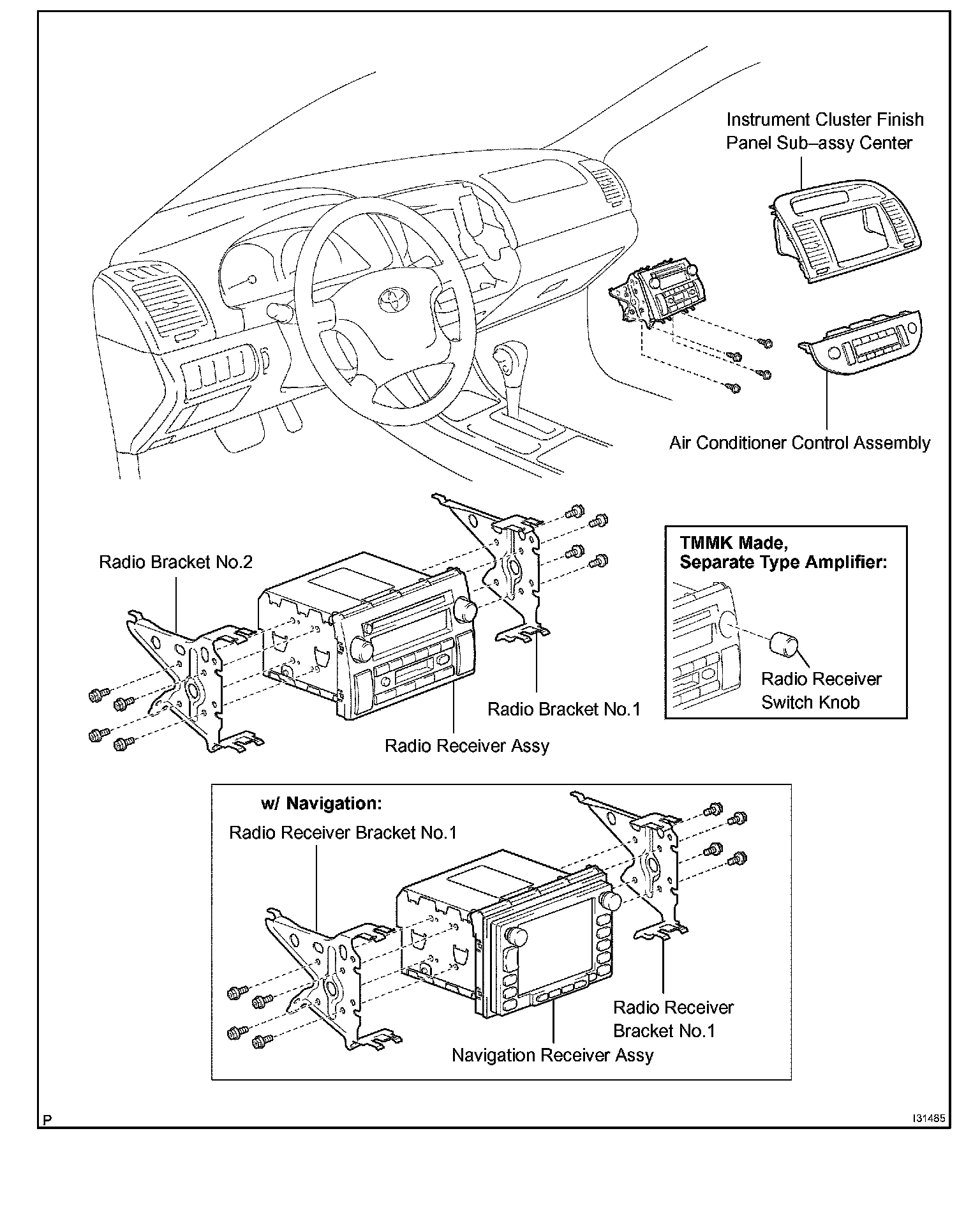 Instrument Cluster Finish Panel Sub–assy Center

Air Conditioner Control Assembly

Radio Bracket No.2

TMMK Made, Separate Type Amplifier:

Radio Receiver Switch Knob

Radio Bracket No.1

Radio Receiver Assy

w/ Navigation:

Radio Receiver Bracket No.1

Radio Receiver Bracket No.1

Navigation Receiver Assy

P

I31485