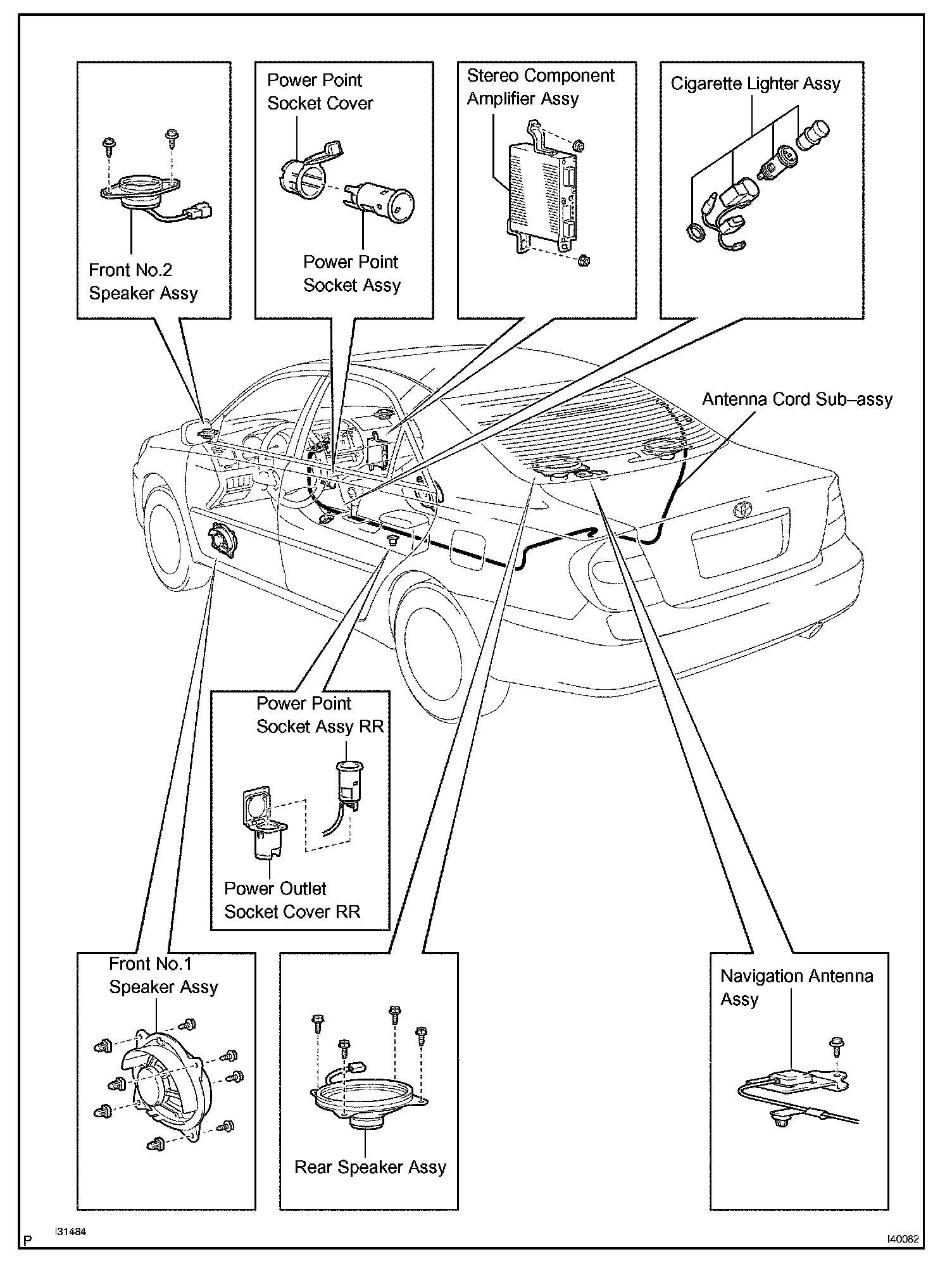 Front No.2
Speaker Assy

Power Point
Socket Cover

Power Point
Socket Assy

Stereo Component
Amplifier Assy

Cigarette Lighter Assy

Antenna Cord Sub–assy

Power Point
Socket Assy RR

Power Outlet
Socket Cover RR

Front No.1
Speaker Assy

Rear Speaker Assy

Navigation Antenna
Assy

P

I31484

I40082