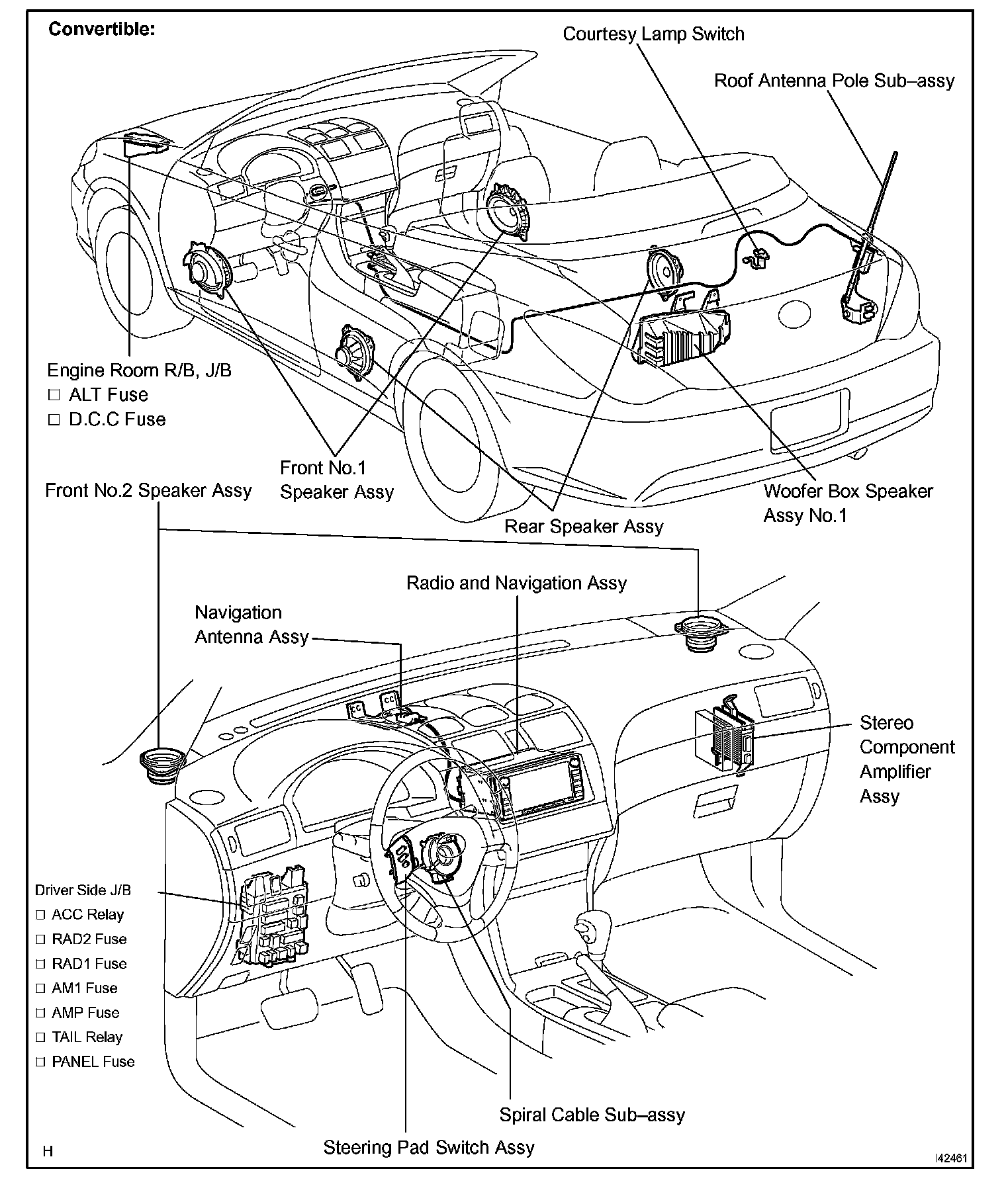 Convertible:

Courtesy Lamp Switch

Roof Antenna Pole Sub–assy

Engine Room R/B, J/B
□ ALT Fuse
□ D.C.C Fuse

Front No.1
Speaker Assy

Front No.2 Speaker Assy

Rear Speaker Assy

Woofer Box Speaker
Assy No.1

Radio and Navigation Assy

Navigation
Antenna Assy

Stereo
Component
Amplifier
Assy

Driver Side J/B
□ ACC Relay
□ RAD2 Fuse
□ RAD1 Fuse
□ AM1 Fuse
□ AMP Fuse
□ TAIL Relay
□ PANEL Fuse

Spiral Cable Sub–assy

Steering Pad Switch Assy

H

I42461