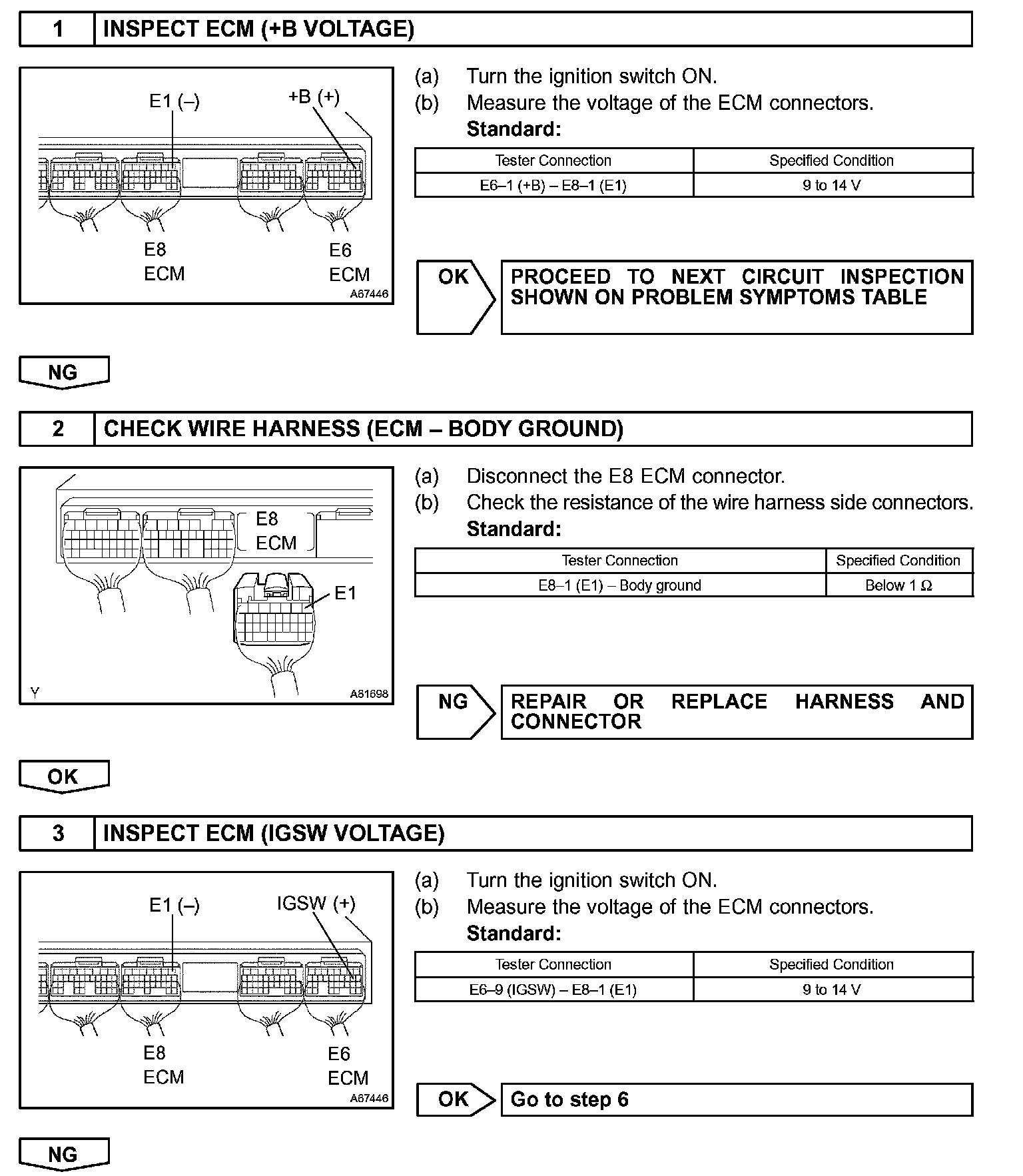 1 INSPECT ECM (+B VOLTAGE)

E1 (–)
+B (+)
E8
ECM
E6
ECM
A67446

(a) Turn the ignition switch ON.
(b) Measure the voltage of the ECM connectors.
Standard:

| Tester Connection | Specified Condition |
|---|---|
| E6–1 (+B) – E8–1 (E1) | 9 to 14 V |

OK
PROCEED TO NEXT CIRCUIT INSPECTION SHOWN ON PROBLEM SYMPTOMS TABLE

NG

2 CHECK WIRE HARNESS (ECM – BODY GROUND)

E8
ECM
E1
Y
A81698

(a) Disconnect the E8 ECM connector.
(b) Check the resistance of the wire harness side connectors.
Standard:

| Tester Connection | Specified Condition |
|---|---|
| E8–1 (E1) – Body ground | Below 1 Ω |

NG
REPAIR OR REPLACE HARNESS AND CONNECTOR

OK

3 INSPECT ECM (IGSW VOLTAGE)

E1 (–)
IGSW (+)
E8
ECM
E6
ECM
A67446

(a) Turn the ignition switch ON.
(b) Measure the voltage of the ECM connectors.
Standard:

| Tester Connection | Specified Condition |
|---|---|
| E6–9 (IGSW) – E8–1 (E1) | 9 to 14 V |

OK
Go to step 6

NG