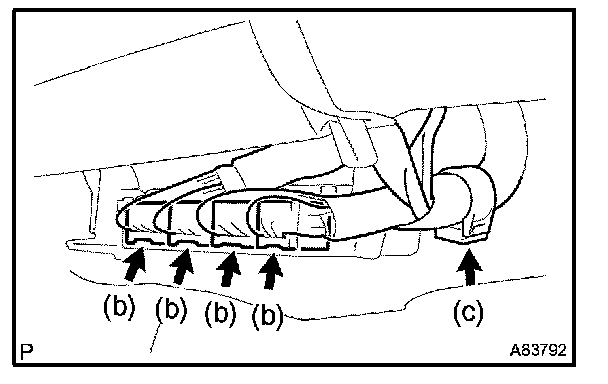 (b) (b) (b) (b) (c)

P A83792