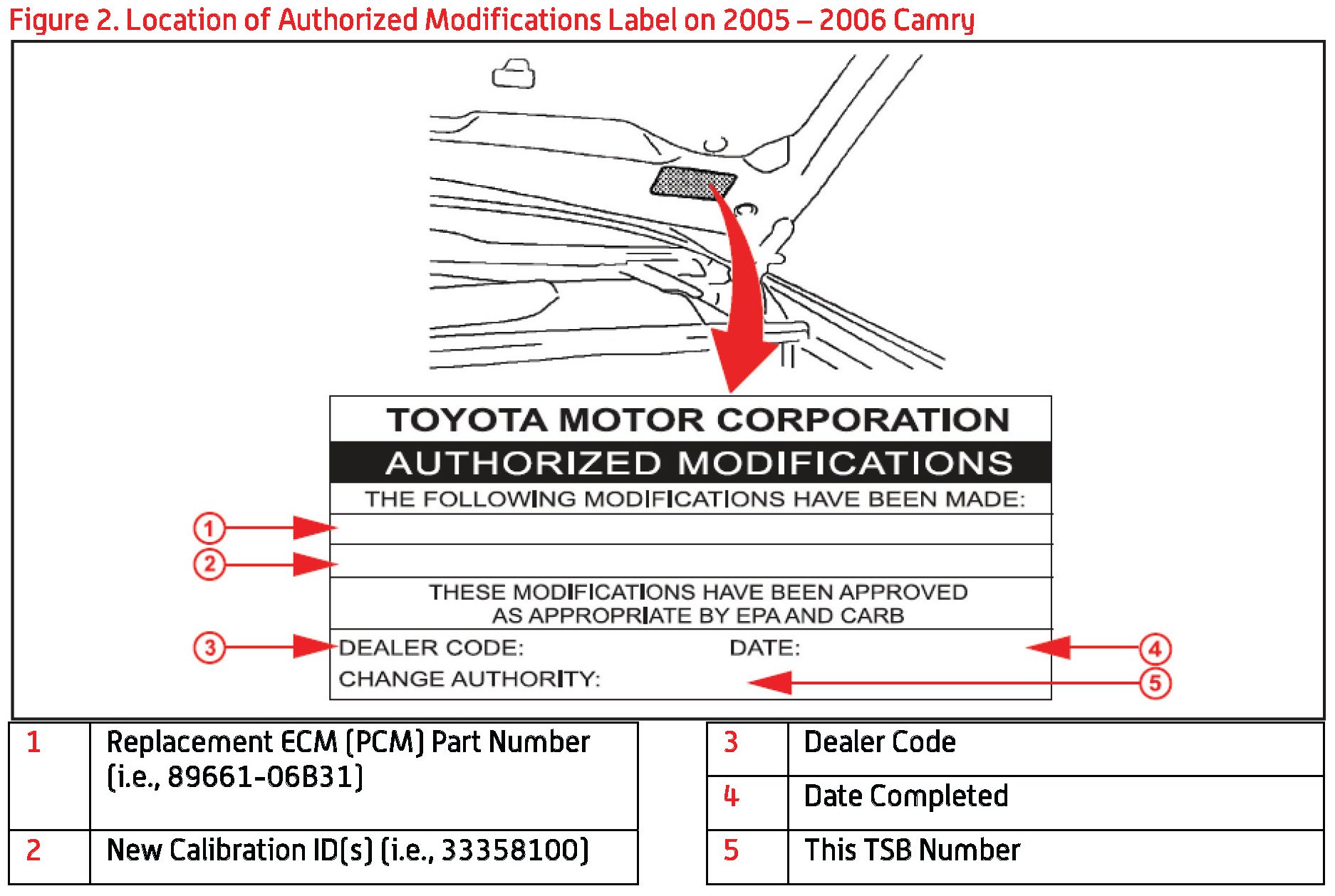 Figure 2. Location of Authorized Modifications Label on 2005 – 2006 Camry

TOYOTA MOTOR CORPORATION
AUTHORIZED MODIFICATIONS
THE FOLLOWING MODIFICATIONS HAVE BEEN MADE:

1

2

THESE MODIFICATIONS HAVE BEEN APPROVED AS APPROPRIATE BY EPA AND CARB

3 DEALER CODE: DATE: 4
CHANGE AUTHORITY: 5

| 1 | Replacement ECM (PCM) Part Number (i.e., 89661-06B31) |
|---|---|
| 2 | New Calibration ID(s) (i.e., 33358100) |

| 3 | Dealer Code |
|---|---|
| 4 | Date Completed |
| 5 | This TSB Number |