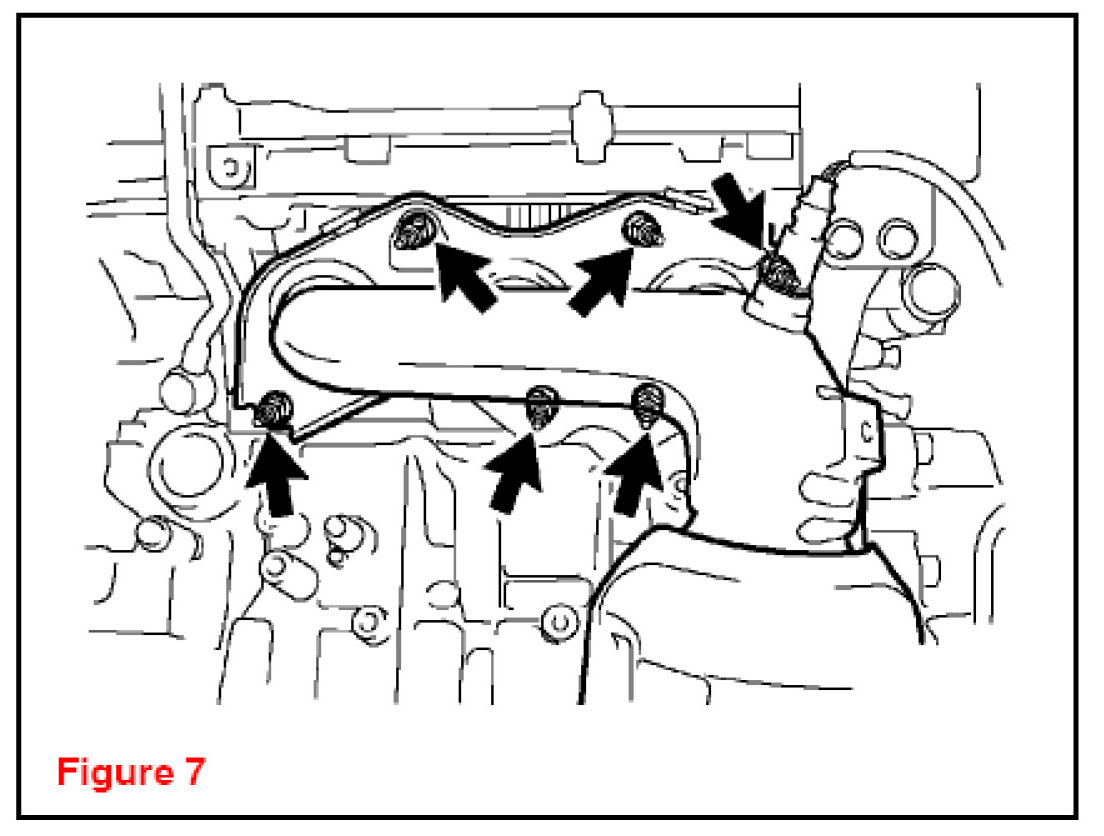 Figure 7