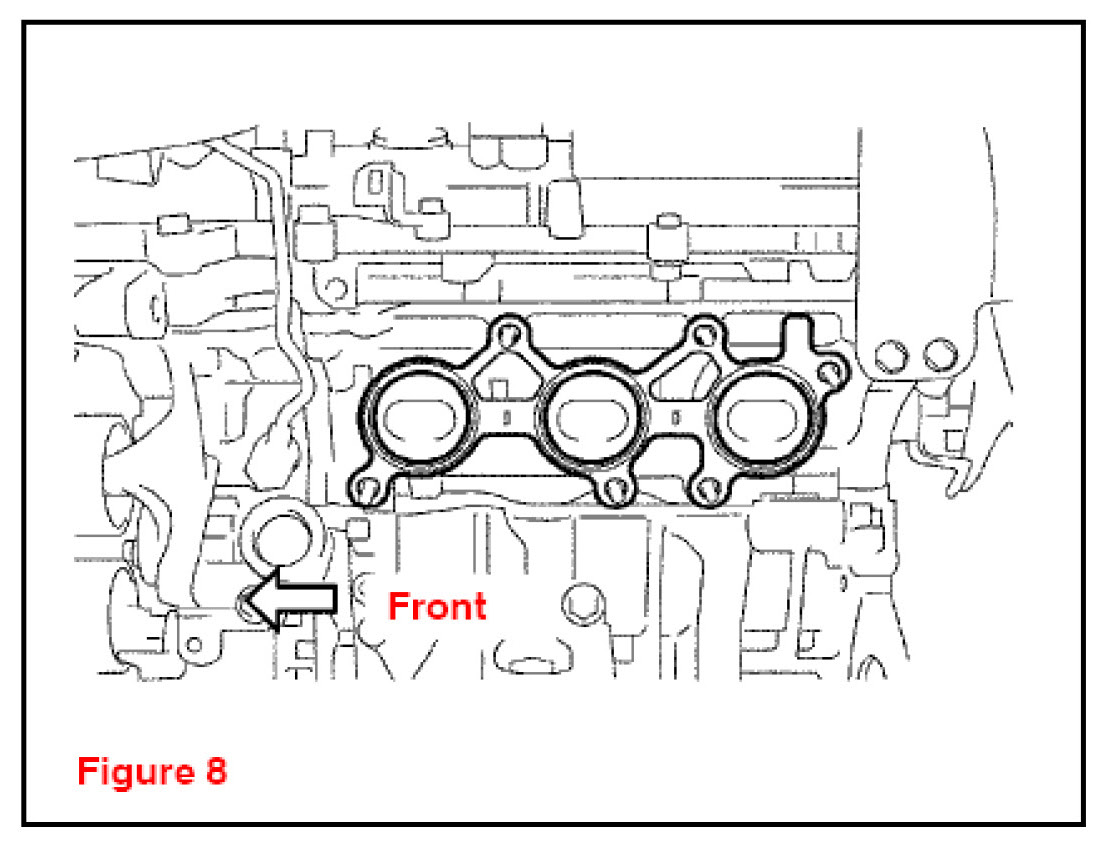 Front

Figure 8