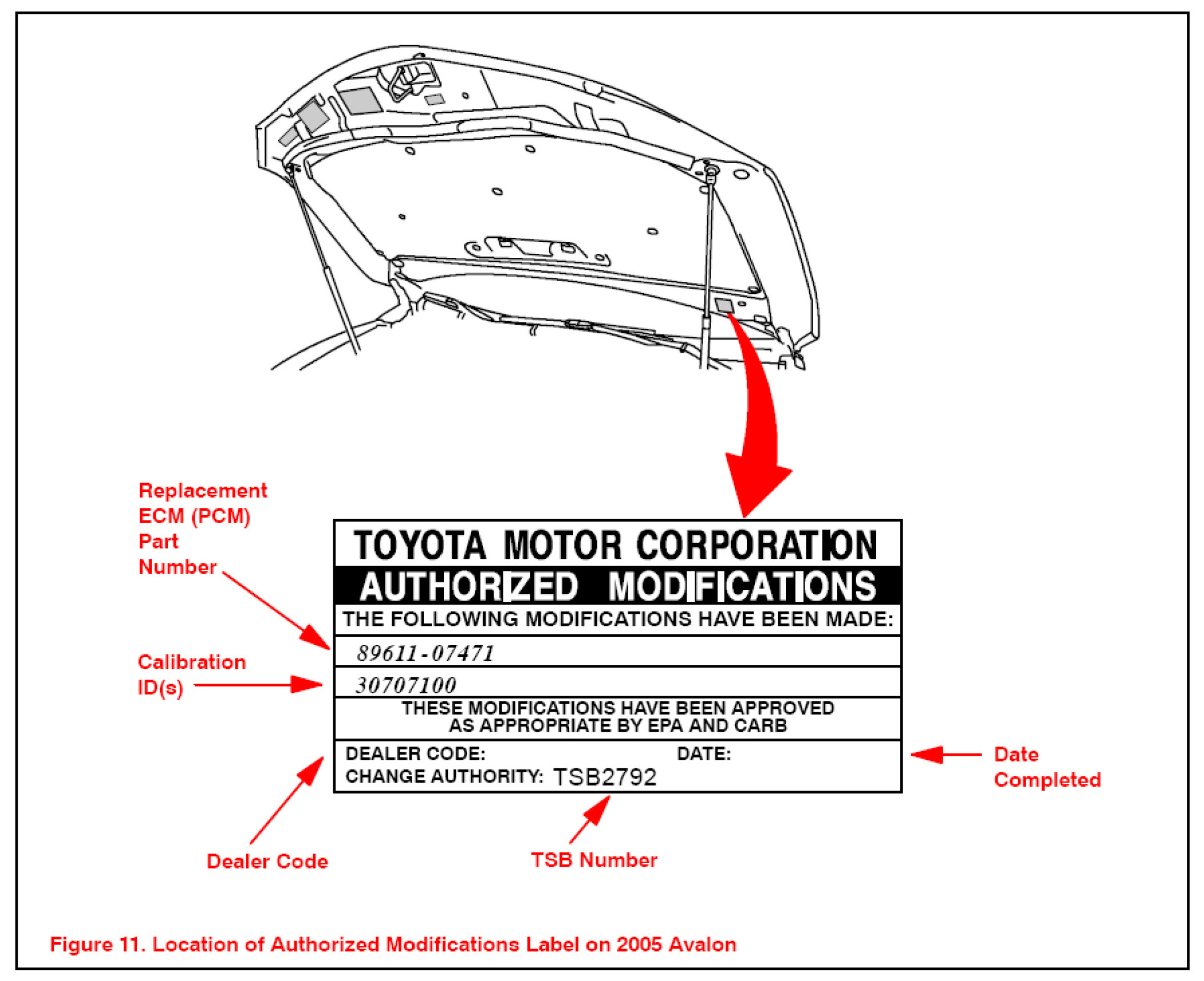 Replacement ECM (PCM) Part Number

Calibration ID(s)

TOYOTA MOTOR CORPORATION
AUTHORIZED MODIFICATIONS
THE FOLLOWING MODIFICATIONS HAVE BEEN MADE:
89611-07471
30707100
THESE MODIFICATIONS HAVE BEEN APPROVED AS APPROPRIATE BY EPA AND CARB
DEALER CODE: DATE:
CHANGE AUTHORITY: TSB2792

Date Completed

Dealer Code

TSB Number

Figure 11. Location of Authorized Modifications Label on 2005 Avalon