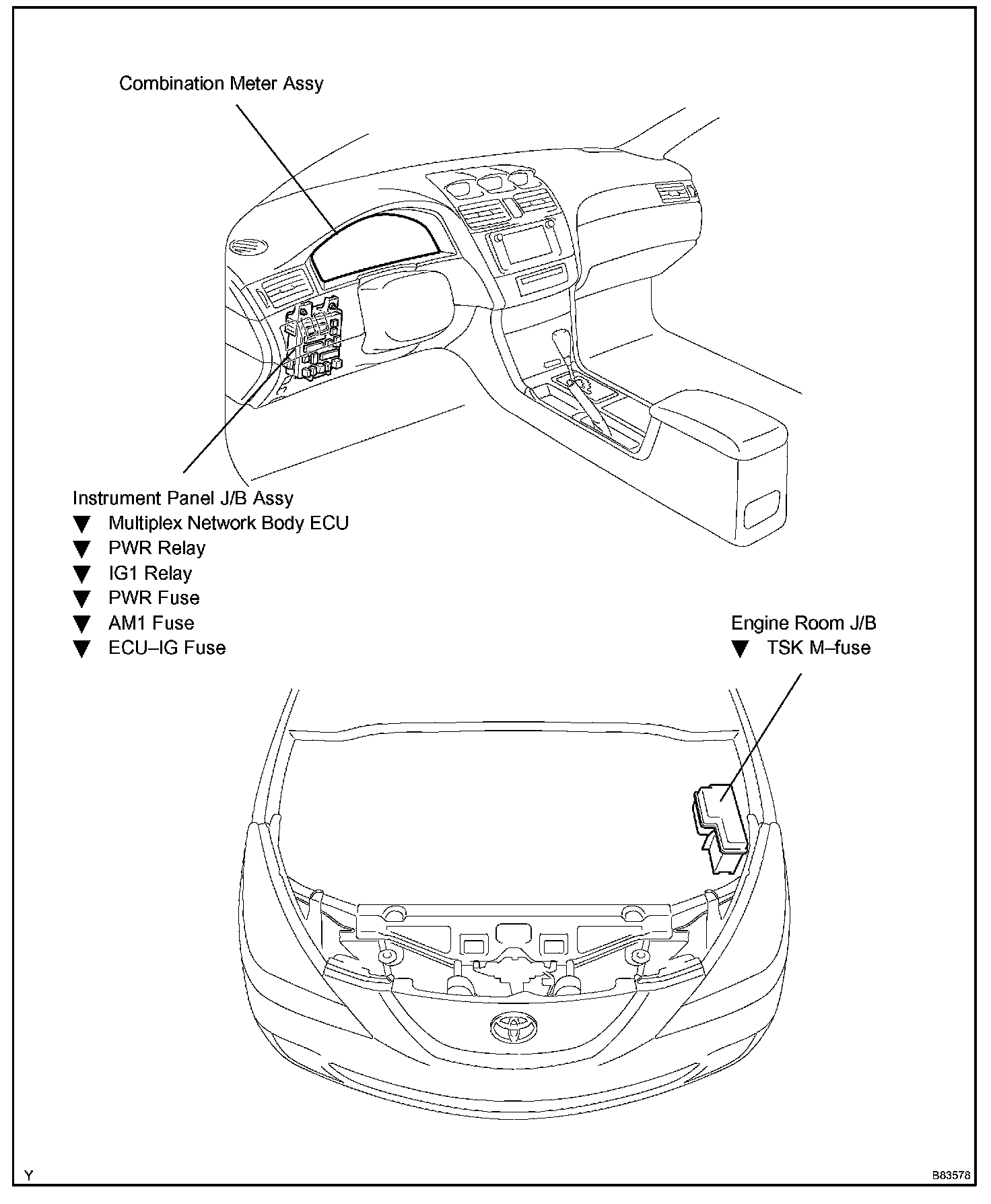 Combination Meter Assy

Instrument Panel J/B Assy
▼ Multiplex Network Body ECU
▼ PWR Relay
▼ IG1 Relay
▼ PWR Fuse
▼ AM1 Fuse
▼ ECU–IG Fuse

Engine Room J/B
▼ TSK M–fuse

Y

B83578