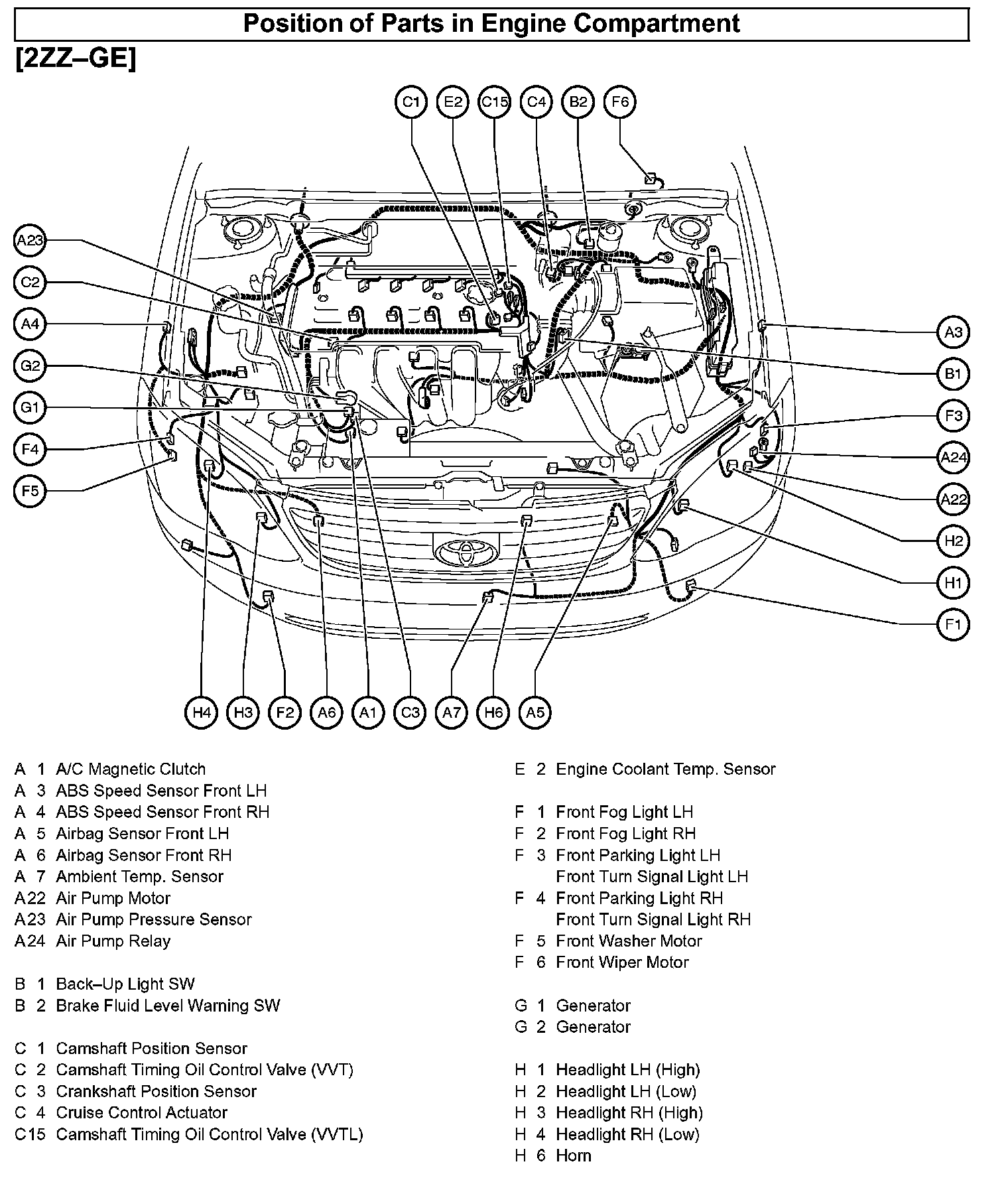 Position of Parts in Engine Compartment

[2ZZ–GE]

C1 E2 C15 C4 B2 F6

A23
C2
A4
G2
G1
F4
F5

A3
B1
F3
A24
A22
H2
H1
F1

H4 H3 F2 A6 A1 C3 A7 H6 A5

A 1 A/C Magnetic Clutch
A 3 ABS Speed Sensor Front LH
A 4 ABS Speed Sensor Front RH
A 5 Airbag Sensor Front LH
A 6 Airbag Sensor Front RH
A 7 Ambient Temp. Sensor
A22 Air Pump Motor
A23 Air Pump Pressure Sensor
A24 Air Pump Relay

B 1 Back–Up Light SW
B 2 Brake Fluid Level Warning SW

C 1 Camshaft Position Sensor
C 2 Camshaft Timing Oil Control Valve (VVT)
C 3 Crankshaft Position Sensor
C 4 Cruise Control Actuator
C15 Camshaft Timing Oil Control Valve (VVTL)

E 2 Engine Coolant Temp. Sensor

F 1 Front Fog Light LH
F 2 Front Fog Light RH
F 3 Front Parking Light LH
Front Turn Signal Light LH
F 4 Front Parking Light RH
Front Turn Signal Light RH
F 5 Front Washer Motor
F 6 Front Wiper Motor

G 1 Generator
G 2 Generator

H 1 Headlight LH (High)
H 2 Headlight LH (Low)
H 3 Headlight RH (High)
H 4 Headlight RH (Low)
H 6 Horn