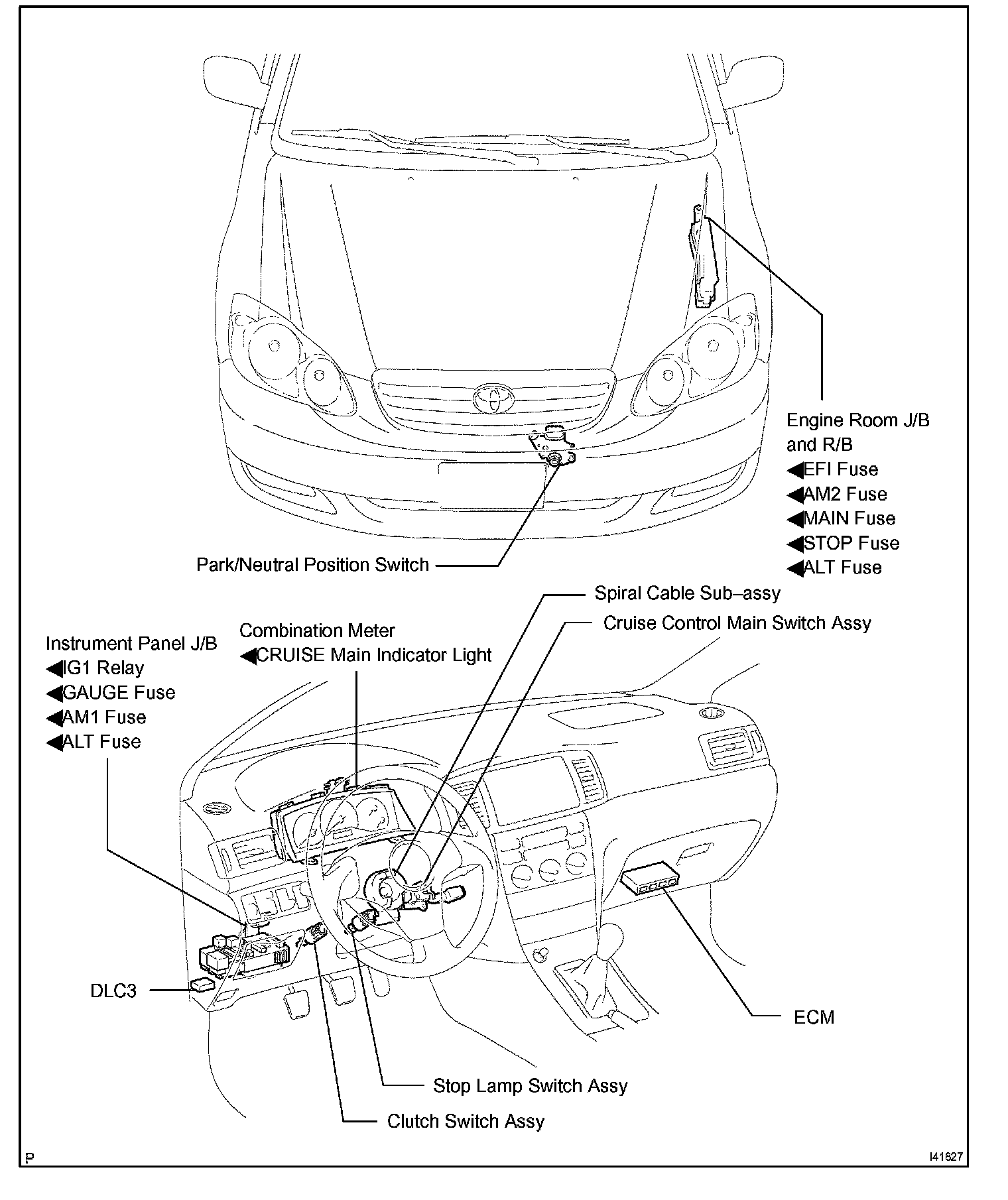 Engine Room J/B and R/B
◀EFI Fuse
◀AM2 Fuse
◀MAIN Fuse
◀STOP Fuse
◀ALT Fuse

Park/Neutral Position Switch

Spiral Cable Sub–assy

Cruise Control Main Switch Assy

Combination Meter
◀CRUISE Main Indicator Light

Instrument Panel J/B
◀IG1 Relay
◀GAUGE Fuse
◀AM1 Fuse
◀ALT Fuse

DLC3

ECM

Stop Lamp Switch Assy

Clutch Switch Assy

P

I41827