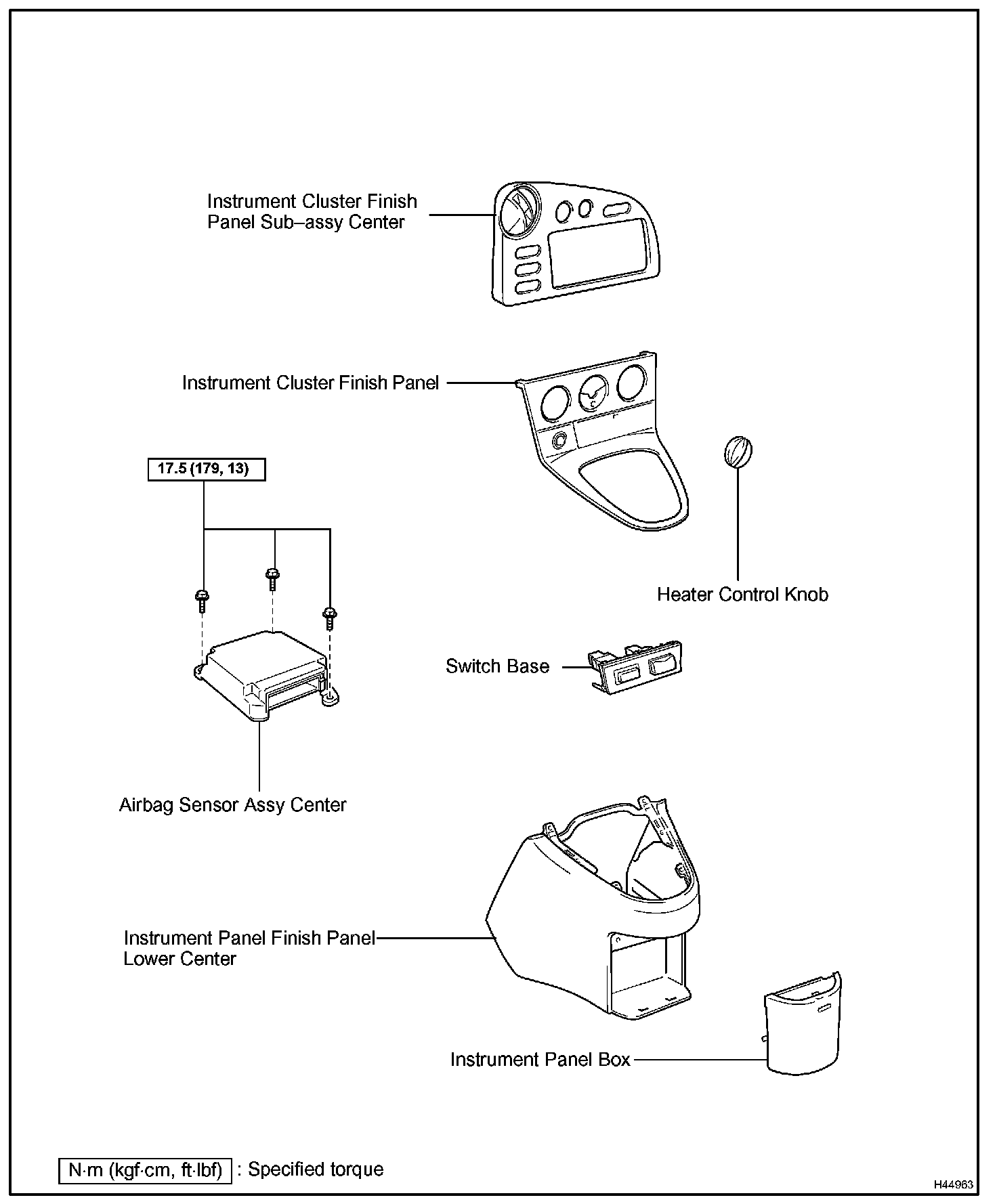 Instrument Cluster Finish Panel Sub–assy Center

Instrument Cluster Finish Panel

17.5 (179, 13)

Heater Control Knob

Switch Base

Airbag Sensor Assy Center

Instrument Panel Finish Panel Lower Center

Instrument Panel Box

N·m (kgf·cm, ft·lbf) : Specified torque

H44963