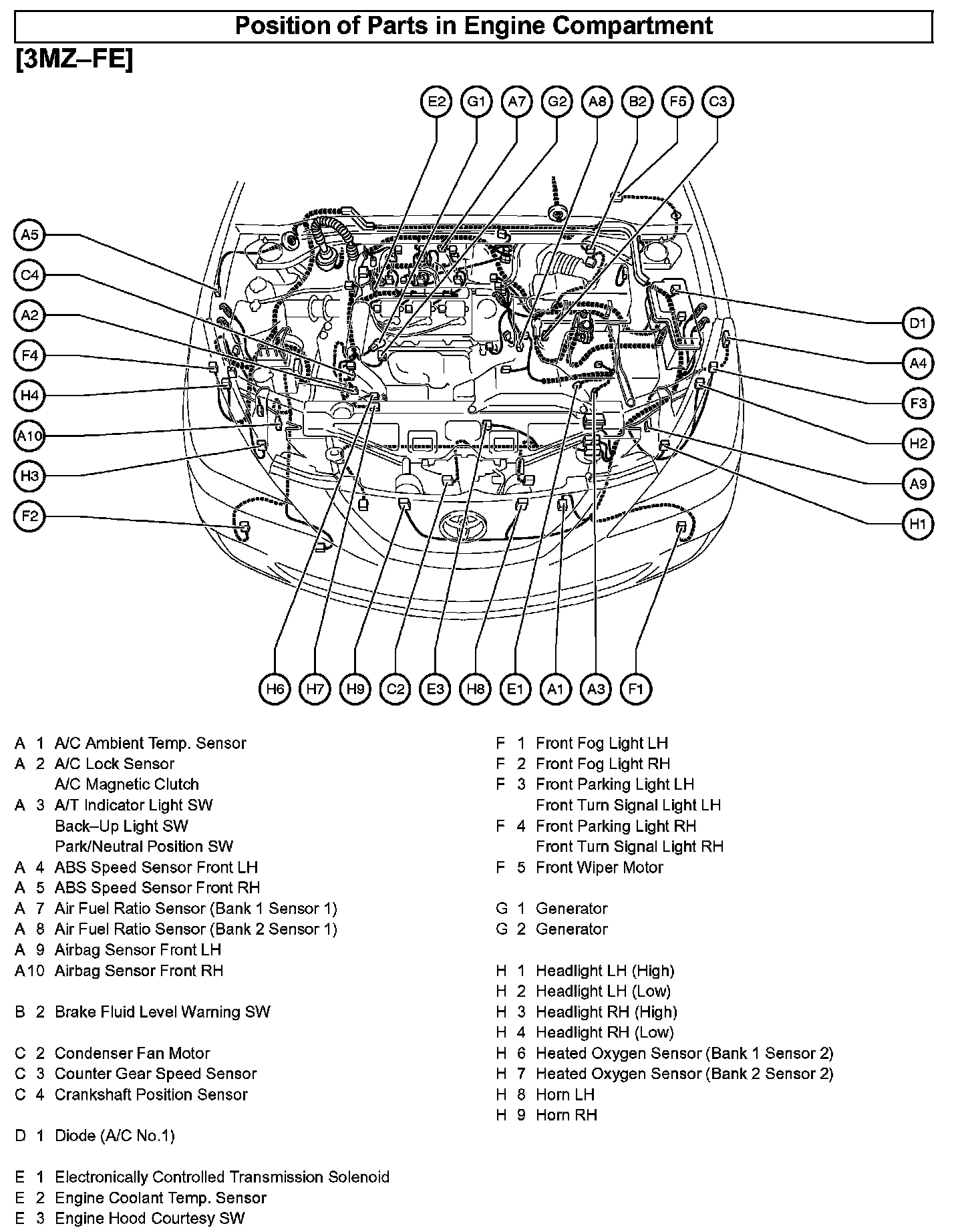 Position of Parts in Engine Compartment

[3MZ–FE]

E2 G1 A7 G2 A8 B2 F5 C3

A5
C4
A2
F4
H4
A10
H3
F2

D1
A4
F3
H2
A9
H1

H6 H7 H9 C2 E3 H8 E1 A1 A3 F1

A 1 A/C Ambient Temp. Sensor
A 2 A/C Lock Sensor
A/C Magnetic Clutch
A 3 A/T Indicator Light SW
Back–Up Light SW
Park/Neutral Position SW
A 4 ABS Speed Sensor Front LH
A 5 ABS Speed Sensor Front RH
A 7 Air Fuel Ratio Sensor (Bank 1 Sensor 1)
A 8 Air Fuel Ratio Sensor (Bank 2 Sensor 1)
A 9 Airbag Sensor Front LH
A10 Airbag Sensor Front RH

B 2 Brake Fluid Level Warning SW

C 2 Condenser Fan Motor
C 3 Counter Gear Speed Sensor
C 4 Crankshaft Position Sensor

D 1 Diode (A/C No.1)

E 1 Electronically Controlled Transmission Solenoid
E 2 Engine Coolant Temp. Sensor
E 3 Engine Hood Courtesy SW

F 1 Front Fog Light LH
F 2 Front Fog Light RH
F 3 Front Parking Light LH
Front Turn Signal Light LH
F 4 Front Parking Light RH
Front Turn Signal Light RH
F 5 Front Wiper Motor

G 1 Generator
G 2 Generator

H 1 Headlight LH (High)
H 2 Headlight LH (Low)
H 3 Headlight RH (High)
H 4 Headlight RH (Low)
H 6 Heated Oxygen Sensor (Bank 1 Sensor 2)
H 7 Heated Oxygen Sensor (Bank 2 Sensor 2)
H 8 Horn LH
H 9 Horn RH