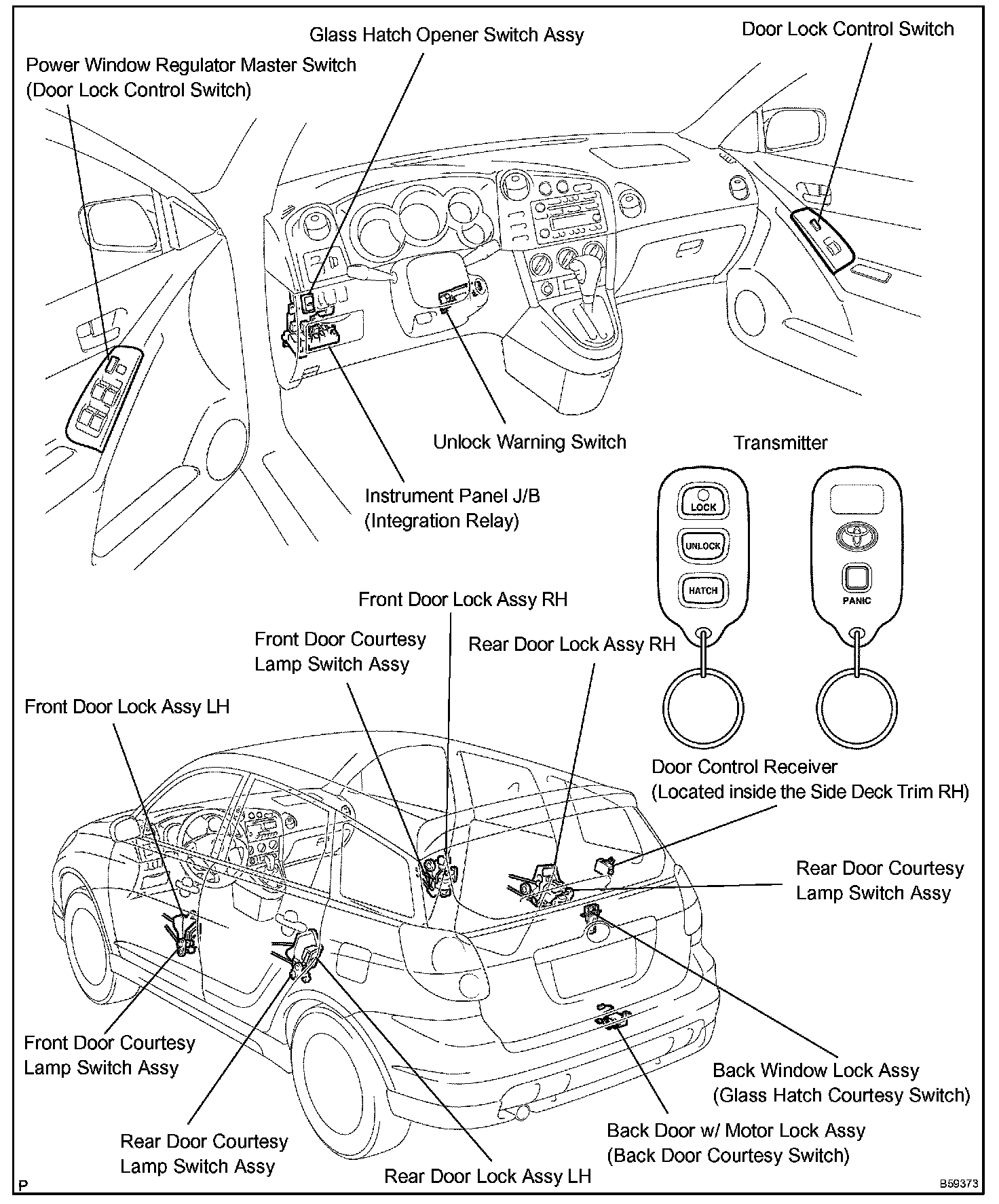 Glass Hatch Opener Switch Assy

Door Lock Control Switch

Power Window Regulator Master Switch
(Door Lock Control Switch)

Unlock Warning Switch

Transmitter

Instrument Panel J/B
(Integration Relay)

LOCK
UNLOCK
HATCH

PANIC

Front Door Lock Assy RH

Front Door Courtesy
Lamp Switch Assy

Rear Door Lock Assy RH

Front Door Lock Assy LH

Door Control Receiver
(Located inside the Side Deck Trim RH)

Rear Door Courtesy
Lamp Switch Assy

Front Door Courtesy
Lamp Switch Assy

Back Window Lock Assy
(Glass Hatch Courtesy Switch)

Rear Door Courtesy
Lamp Switch Assy

Back Door w/ Motor Lock Assy
(Back Door Courtesy Switch)

Rear Door Lock Assy LH

P

B59373