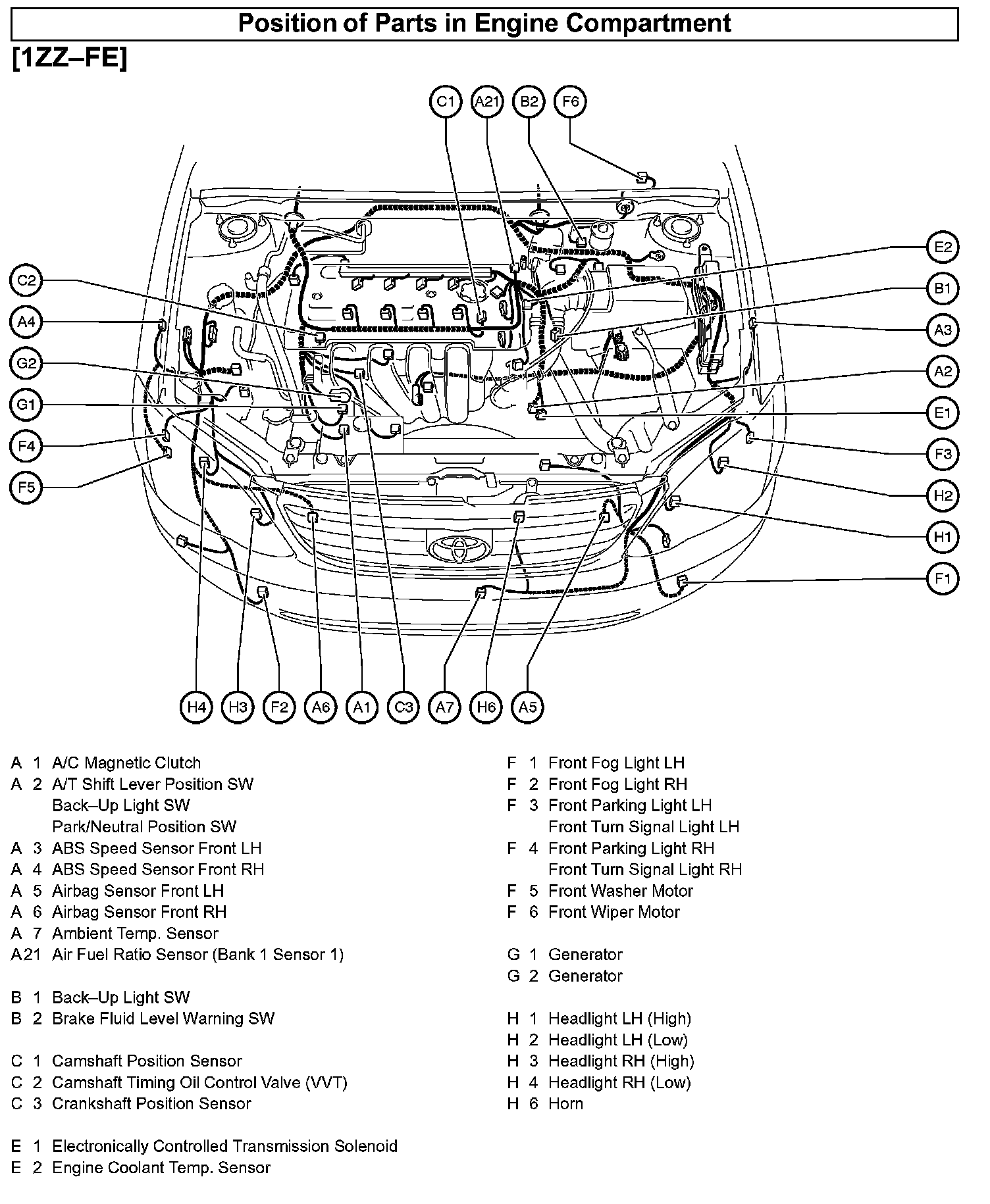 Position of Parts in Engine Compartment

[1ZZ–FE]

C1 A21 B2 F6

C2 A4 G2 G1 F4 F5

E2 B1 A3 A2 E1 F3 H2 H1 F1

H4 H3 F2 A6 A1 C3 A7 H6 A5

A 1 A/C Magnetic Clutch
A 2 A/T Shift Lever Position SW
Back–Up Light SW
Park/Neutral Position SW
A 3 ABS Speed Sensor Front LH
A 4 ABS Speed Sensor Front RH
A 5 Airbag Sensor Front LH
A 6 Airbag Sensor Front RH
A 7 Ambient Temp. Sensor
A21 Air Fuel Ratio Sensor (Bank 1 Sensor 1)

B 1 Back–Up Light SW
B 2 Brake Fluid Level Warning SW

C 1 Camshaft Position Sensor
C 2 Camshaft Timing Oil Control Valve (VVT)
C 3 Crankshaft Position Sensor

E 1 Electronically Controlled Transmission Solenoid
E 2 Engine Coolant Temp. Sensor

F 1 Front Fog Light LH
F 2 Front Fog Light RH
F 3 Front Parking Light LH
Front Turn Signal Light LH
F 4 Front Parking Light RH
Front Turn Signal Light RH
F 5 Front Washer Motor
F 6 Front Wiper Motor

G 1 Generator
G 2 Generator

H 1 Headlight LH (High)
H 2 Headlight LH (Low)
H 3 Headlight RH (High)
H 4 Headlight RH (Low)
H 6 Horn