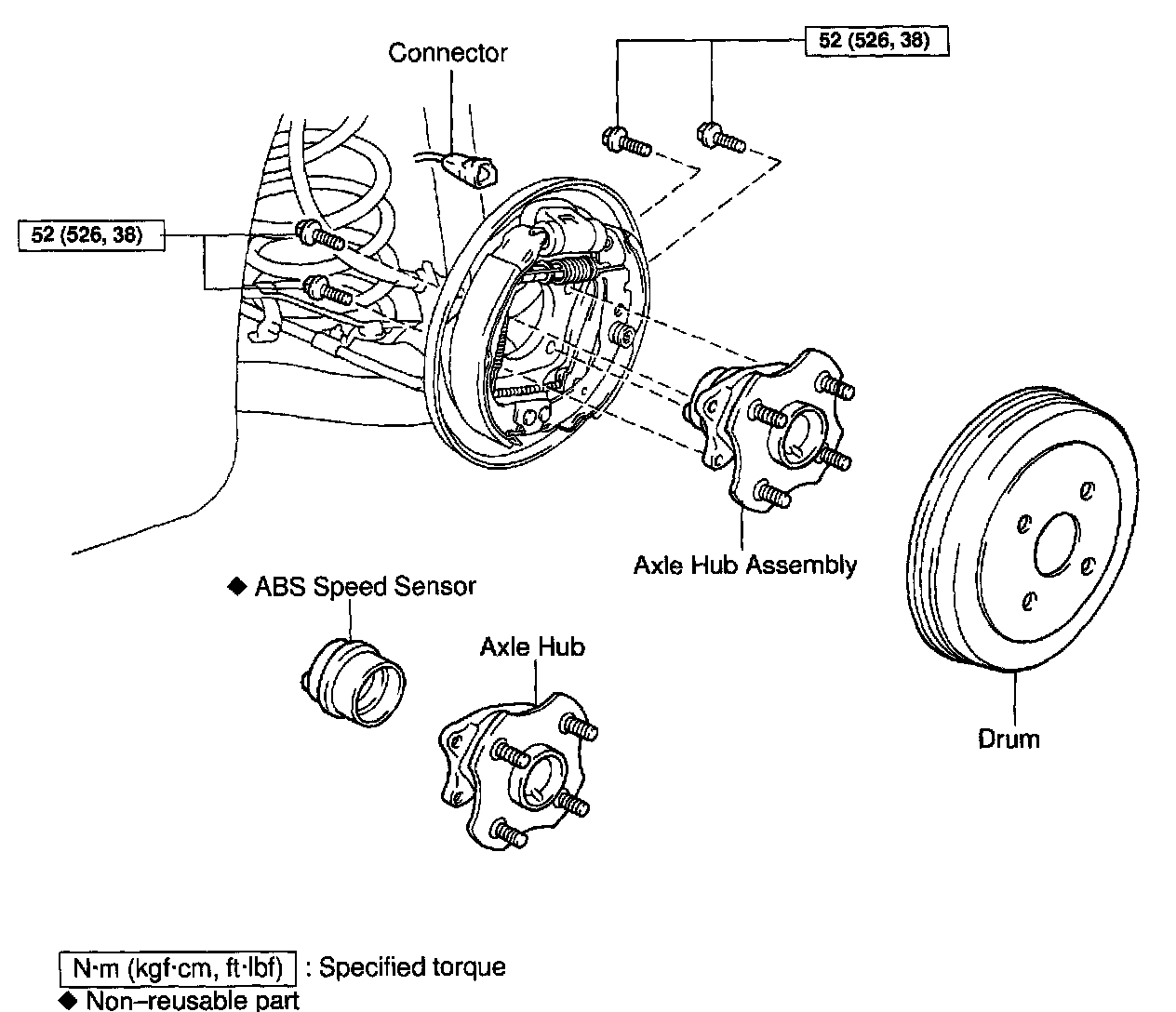 Connector

52 (526, 38)

52 (526, 38)

Axle Hub Assembly

◆ ABS Speed Sensor

Axle Hub

Drum

N·m (kgf·cm, ft·lbf) : Specified torque
◆ Non–reusable part