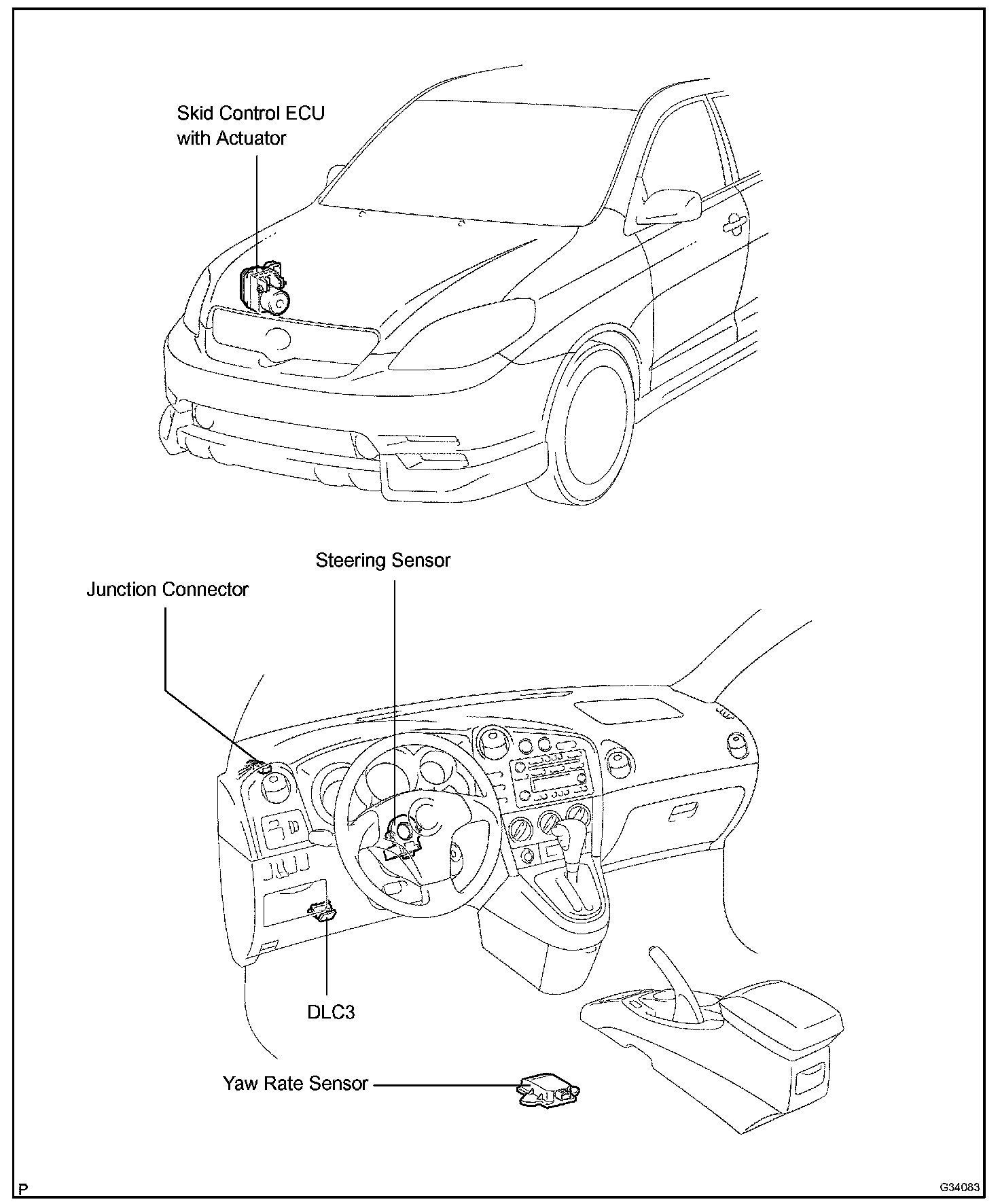 Skid Control ECU with Actuator

Steering Sensor

Junction Connector

DLC3

Yaw Rate Sensor

P

G34083