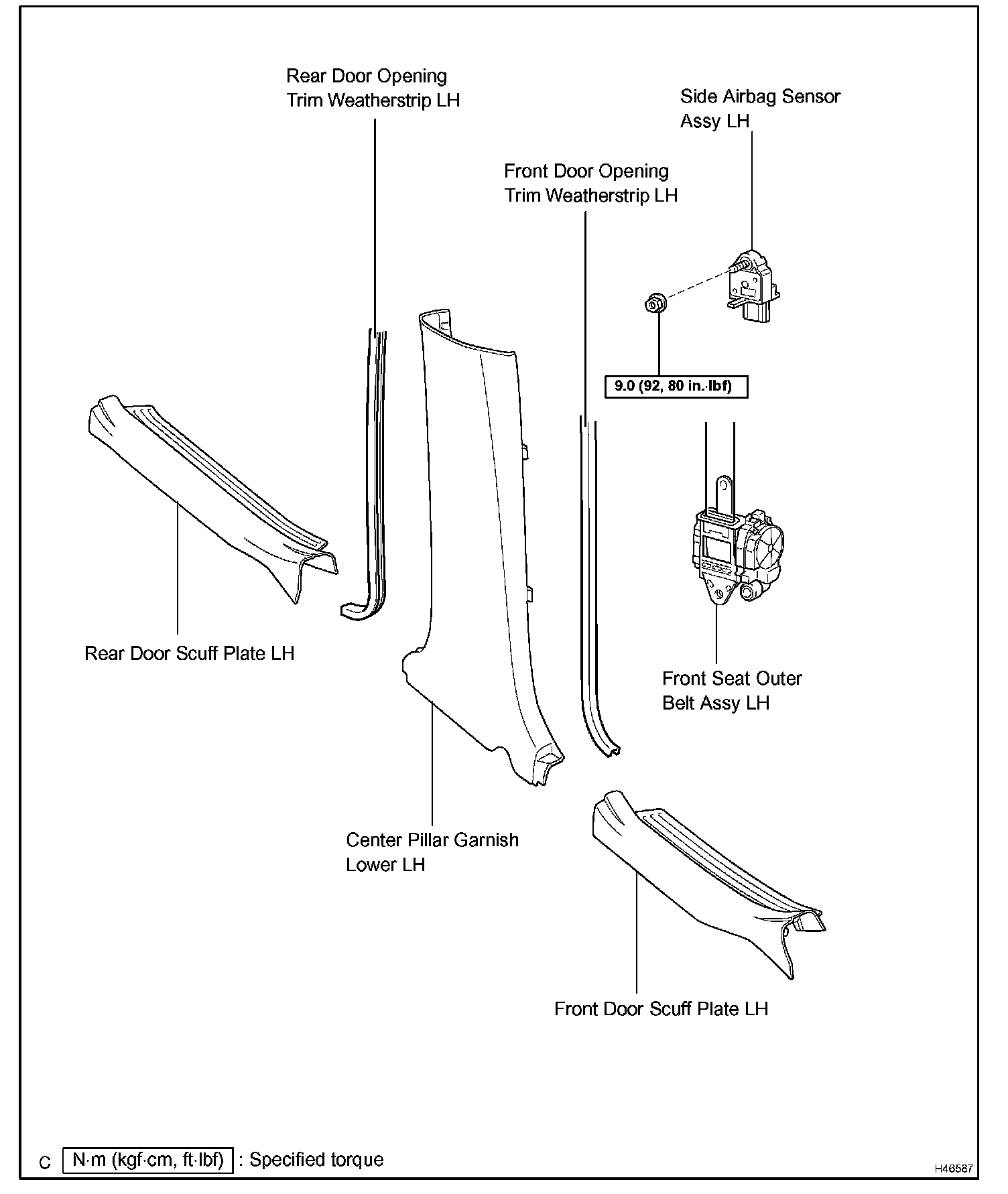 Rear Door Opening Trim Weatherstrip LH

Side Airbag Sensor Assy LH

Front Door Opening Trim Weatherstrip LH

9.0 (92, 80 in.·lbf)

Rear Door Scuff Plate LH

Front Seat Outer Belt Assy LH

Center Pillar Garnish Lower LH

Front Door Scuff Plate LH

C N·m (kgf·cm, ft·lbf) : Specified torque

H46587