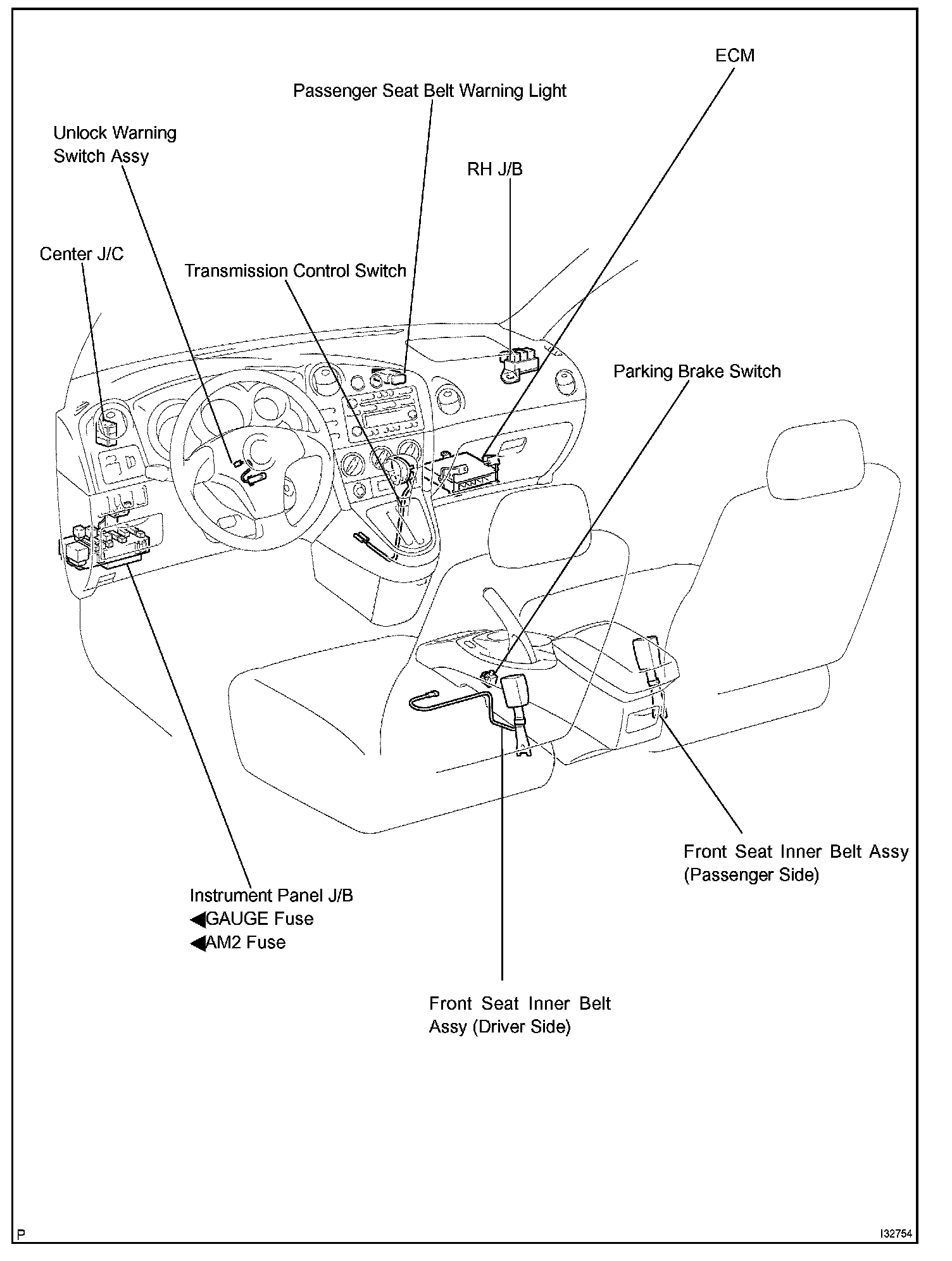 ECM

Passenger Seat Belt Warning Light

Unlock Warning Switch Assy

RH J/B

Center J/C

Transmission Control Switch

Parking Brake Switch

Front Seat Inner Belt Assy (Passenger Side)

Instrument Panel J/B
◀GAUGE Fuse
◀AM2 Fuse

Front Seat Inner Belt Assy (Driver Side)

P

I32754