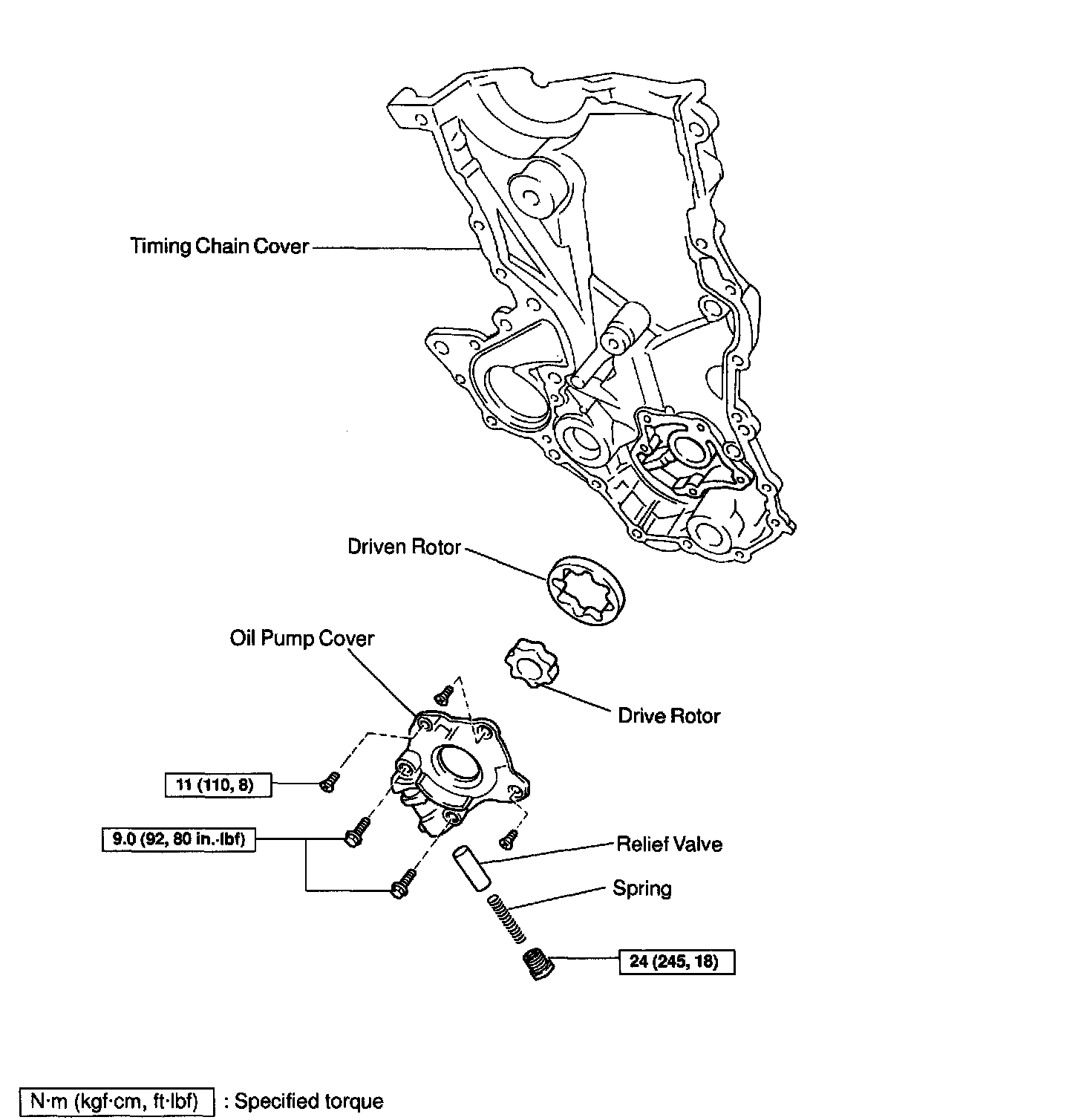 Timing Chain Cover

Driven Rotor

Oil Pump Cover

Drive Rotor

11 (110, 8)

9.0 (92, 80 in.·lbf)

Relief Valve

Spring

24 (245, 18)

N·m (kgf·cm, ft·lbf) : Specified torque