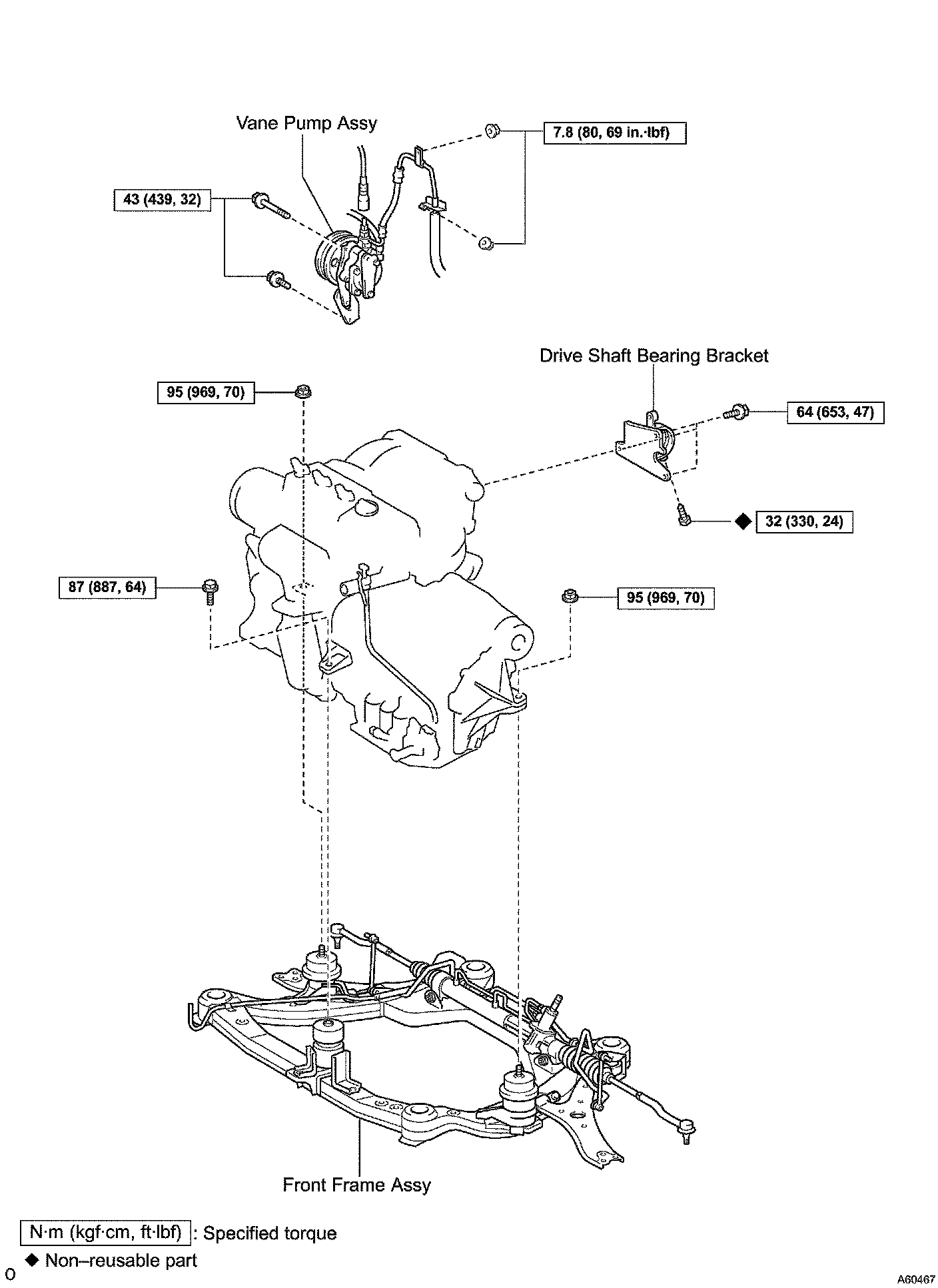 Vane Pump Assy

7.8 (80, 69 in.·lbf)

43 (439, 32)

Drive Shaft Bearing Bracket

95 (969, 70)

64 (653, 47)

◆ 32 (330, 24)

87 (887, 64)

95 (969, 70)

Front Frame Assy

N·m (kgf·cm, ft·lbf) : Specified torque

◆ Non–reusable part

0

A60467