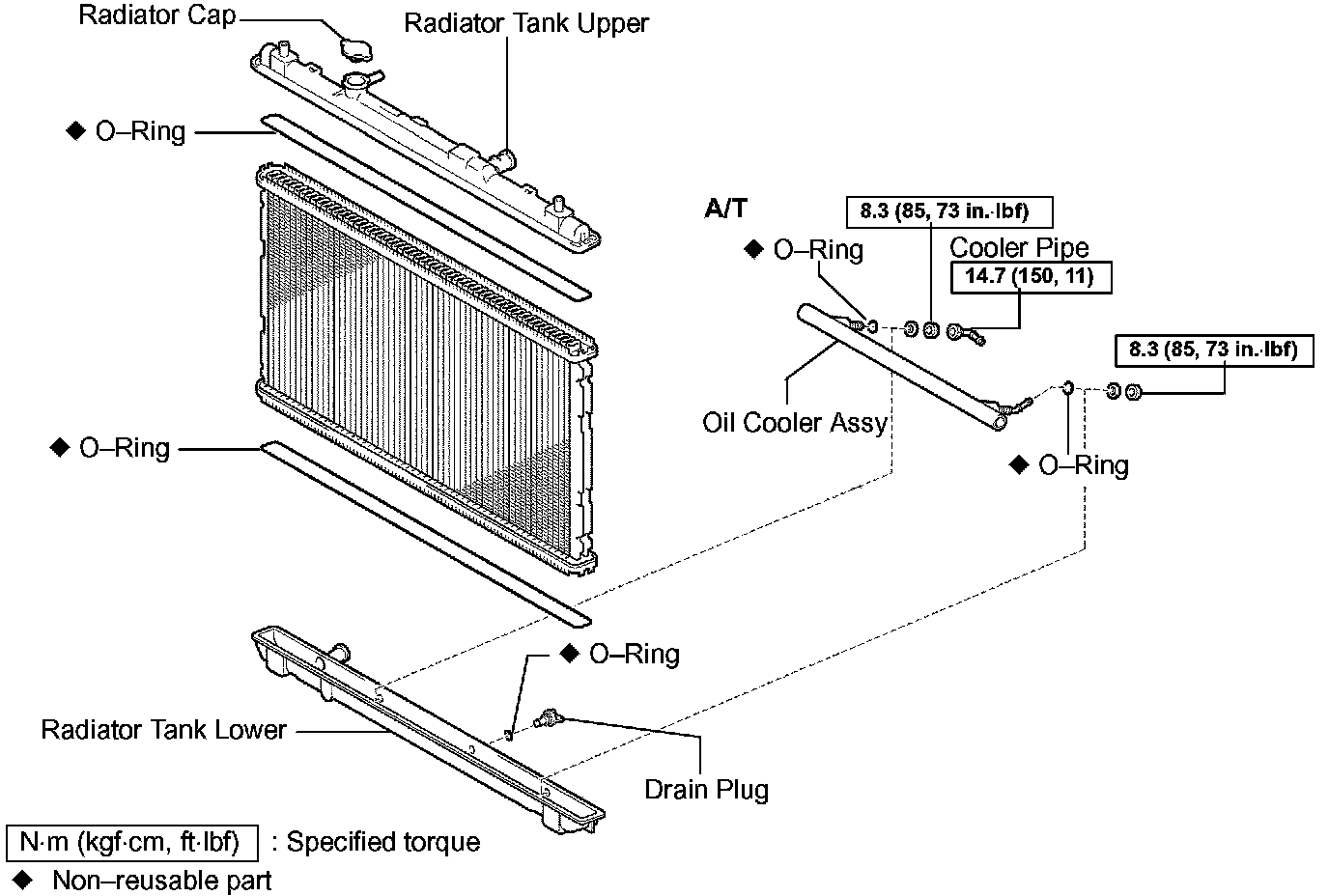 Radiator Cap

Radiator Tank Upper

◆ O–Ring

A/T

8.3 (85, 73 in.·lbf)

◆ O–Ring

Cooler Pipe

14.7 (150, 11)

8.3 (85, 73 in.·lbf)

Oil Cooler Assy

◆ O–Ring

◆ O–Ring

◆ O–Ring

Radiator Tank Lower

Drain Plug

N·m (kgf·cm, ft·lbf) : Specified torque

◆ Non–reusable part